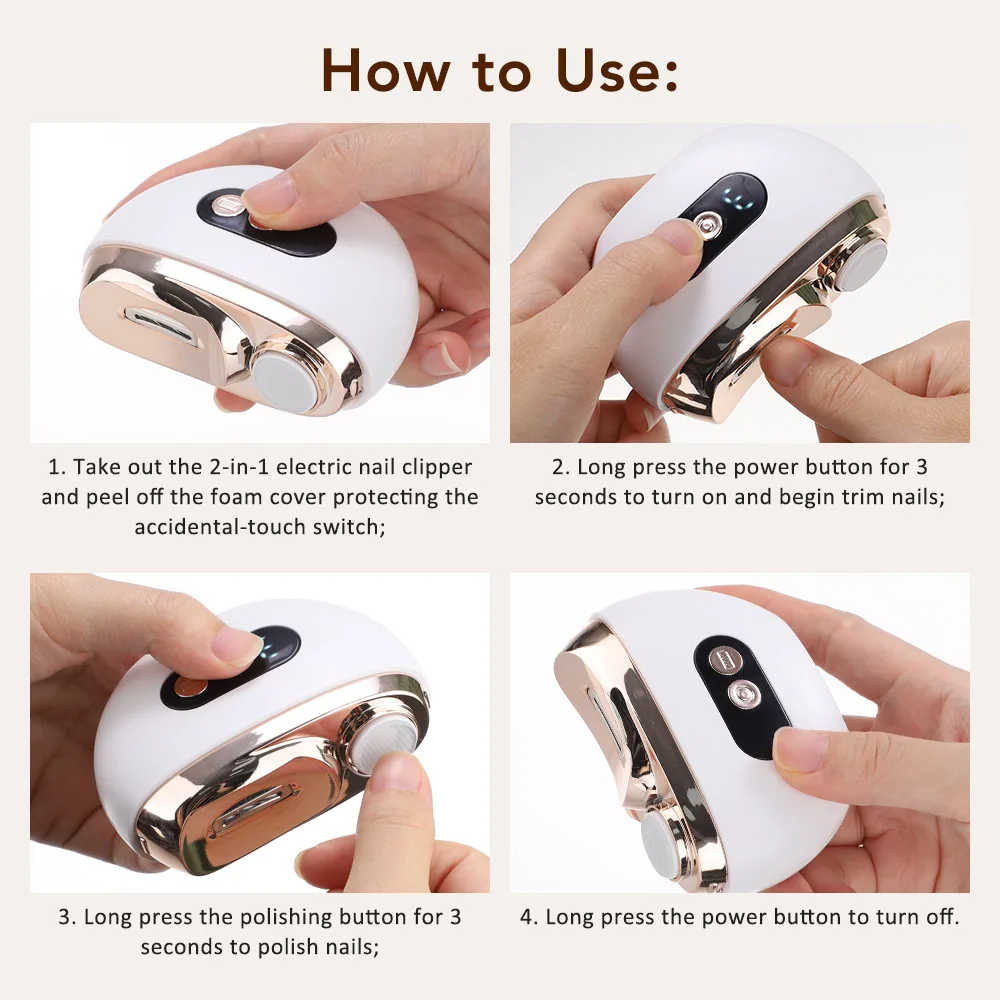 How to Use:

1. Take out the 2-in-1 electric nail clipper and peel off the foam cover protecting the accidental-touch switch;

2. Long press the power button for 3 seconds to turn on and begin trim nails;

3. Long press the polishing button for 3 seconds to polish nails;

4. Long press the power button to turn off.