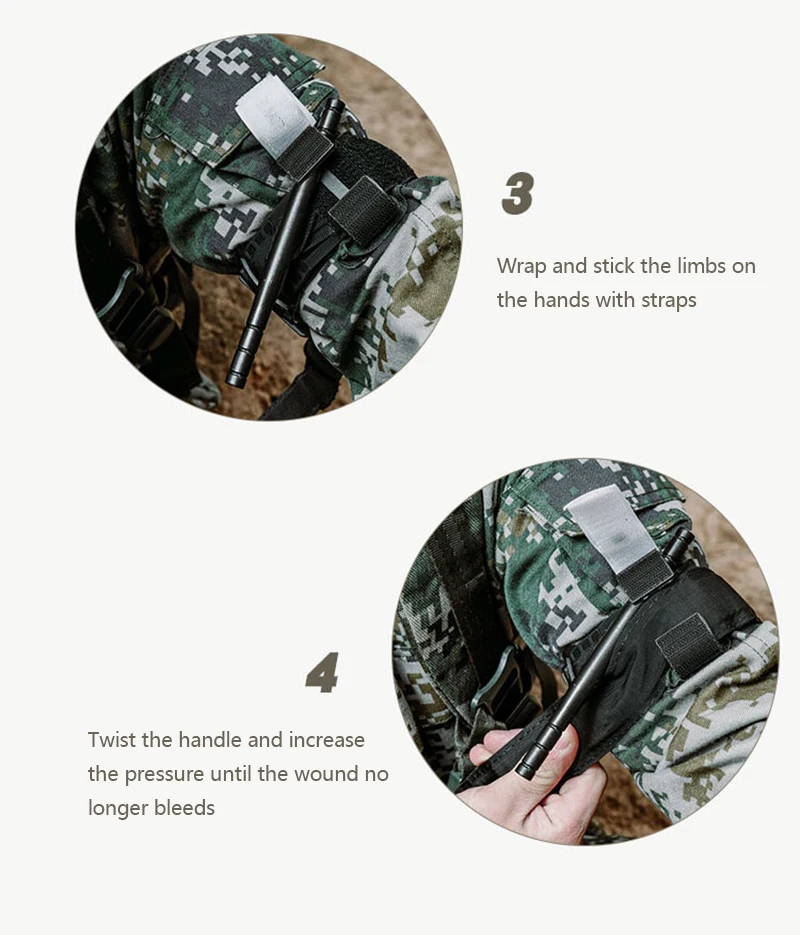 3

Wrap and stick the limbs on the hands with straps

4

Twist the handle and increase the pressure until the wound no longer bleeds