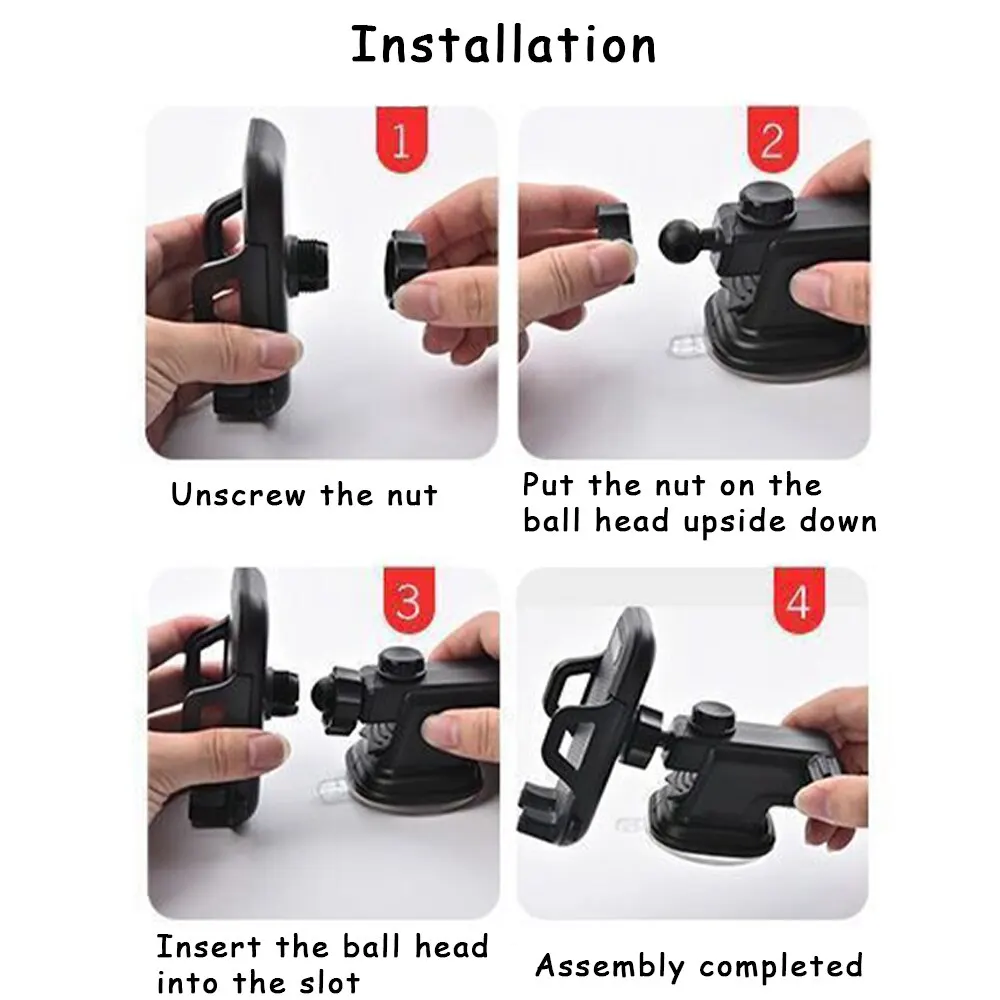 Installation

1

Unscrew the nut

2

Put the nut on the ball head upside down

3

Insert the ball head into the slot

4

Assembly completed