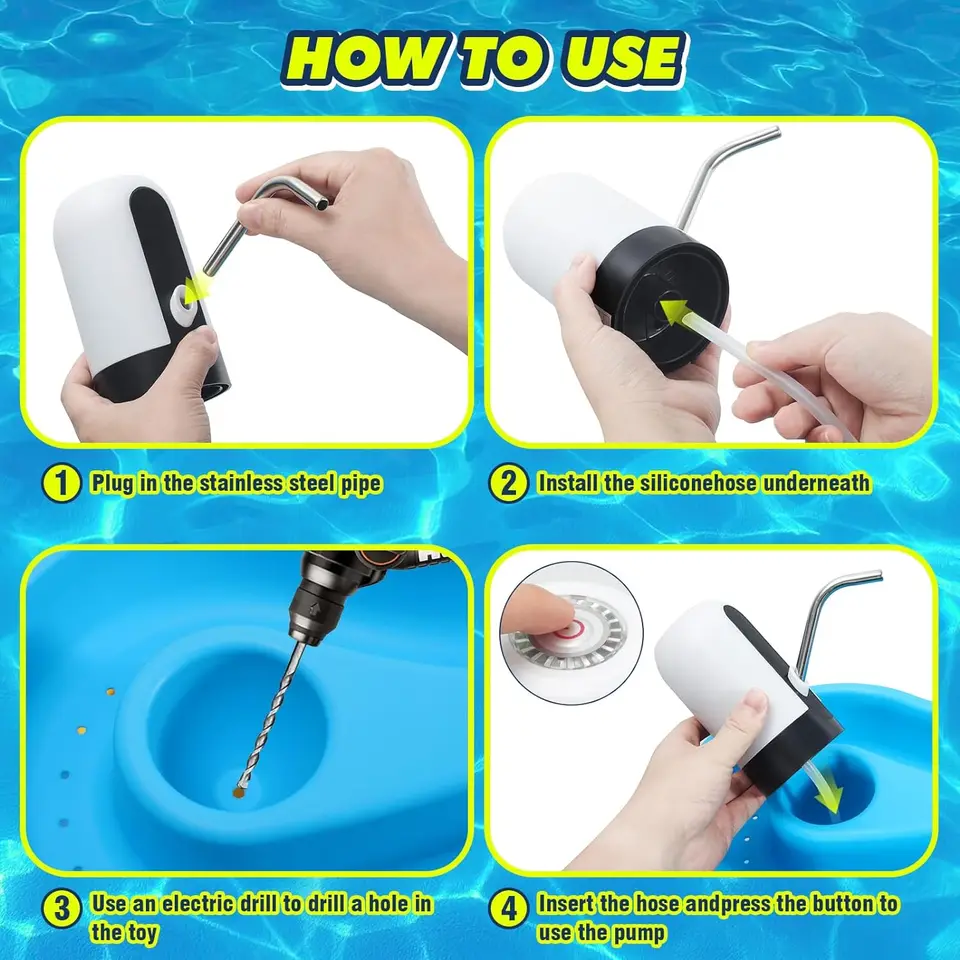 HOW TO USE

1 Plug in the stainless steel pipe

2 Install the siliconehose underneath

3 Use an electric drill to drill a hole in the toy

4 Insert the hose andpress the button to use the pump