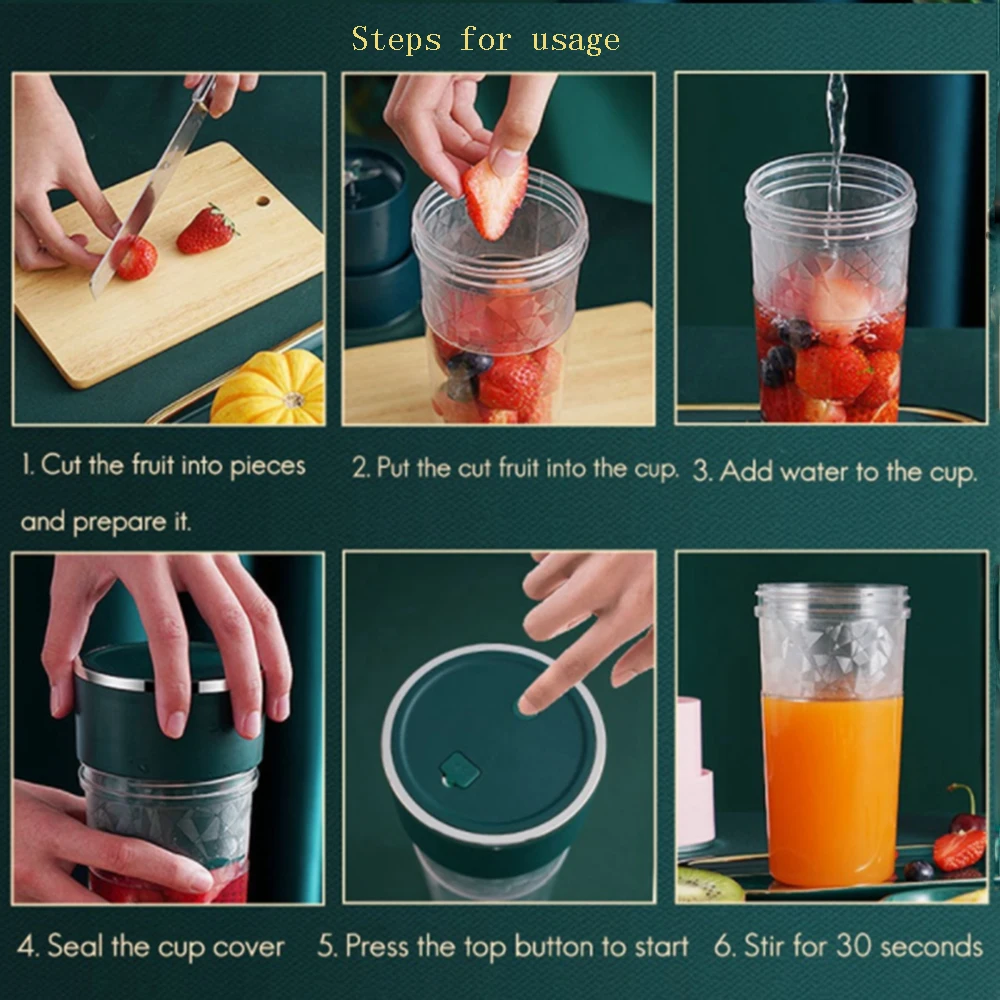 Steps for usage

1. Cut the fruit into pieces and prepare it.

2. Put the cut fruit into the cup.

3. Add water to the cup.

4. Seal the cup cover

5. Press the top button to start

6. Stir for 30 seconds