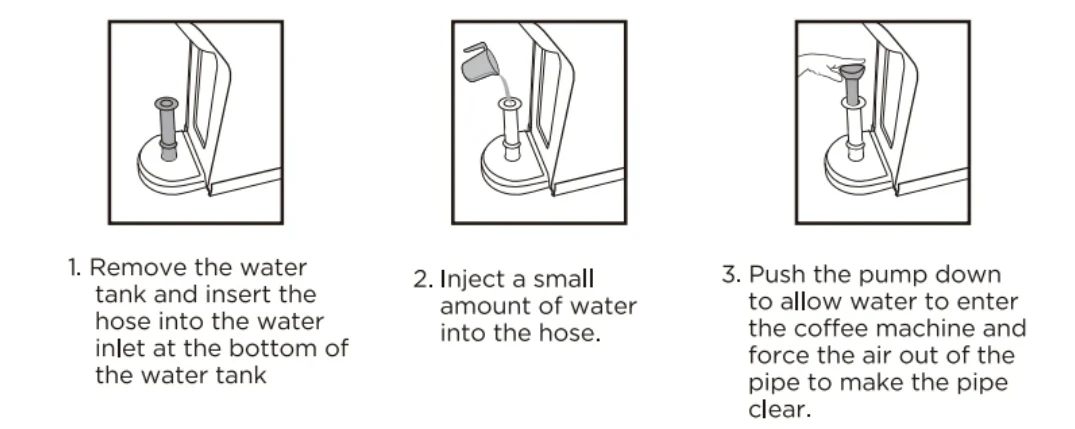 1. Remove the water tank and insert the hose into the water inlet at the bottom of the water tank

2. Inject a small amount of water into the hose.

3. Push the pump down to allow water to enter the coffee machine and force the air out of the pipe to make the pipe clear.