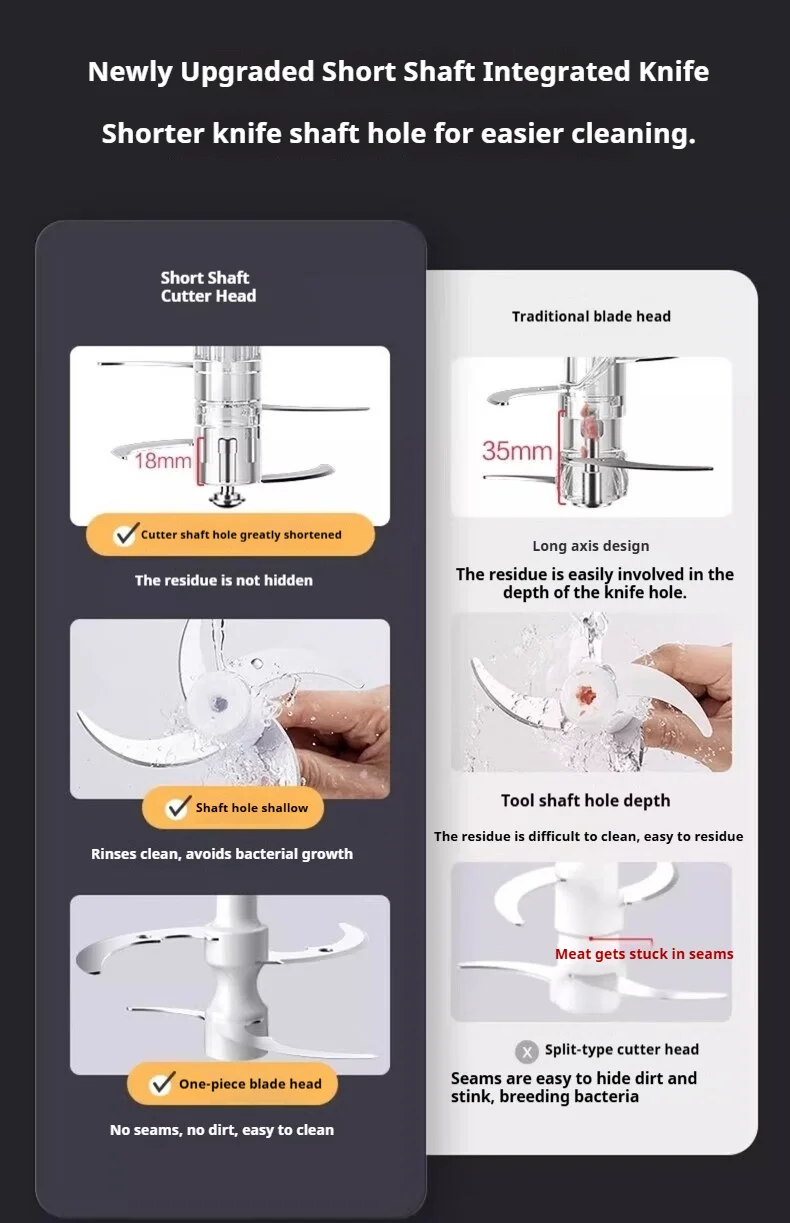 Newly Upgraded Short Shaft Integrated Knife

Shorter knife shaft hole for easier cleaning.

Short Shaft Cutter Head

18mm

Cutter shaft hole greatly shortened

The residue is not hidden

Shaft hole shallow

Rinses clean, avoids bacterial growth

One-piece blade head

No seams, no dirt, easy to clean

Traditional blade head

35mm

Long axis design

The residue is easily involved in the depth of the knife hole.

Tool shaft hole depth

The residue is difficult to clean, easy to residue

Meat gets stuck in seams

X Split-type cutter head

Seams are easy to hide dirt and stink, breeding bacteria