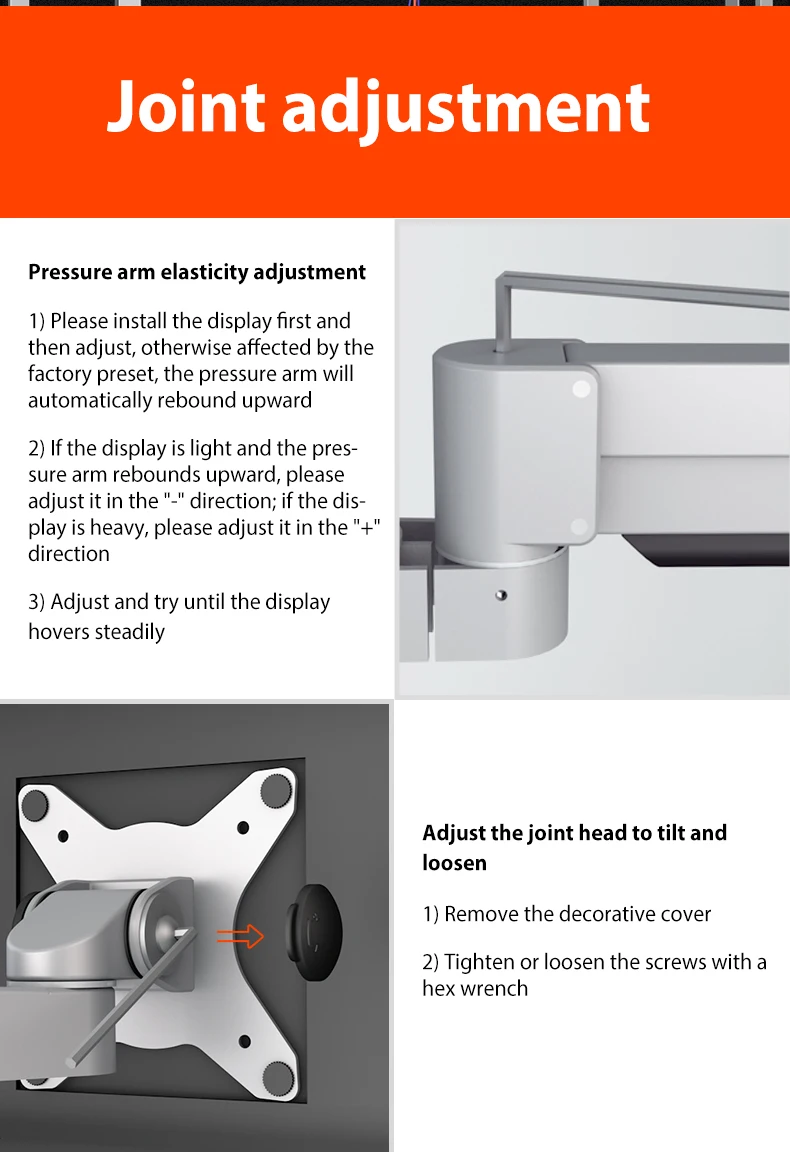 Joint adjustment

Pressure arm elasticity adjustment

1) Please install the display first and then adjust, otherwise affected by the factory preset, the pressure arm will automatically rebound upward

2) If the display is light and the pressure arm rebounds upward, please adjust it in the "-" direction; if the display is heavy, please adjust it in the "+" direction

3) Adjust and try until the display hovers steadily

Adjust the joint head to tilt and loosen

1) Remove the decorative cover

2) Tighten or loosen the screws with a hex wrench