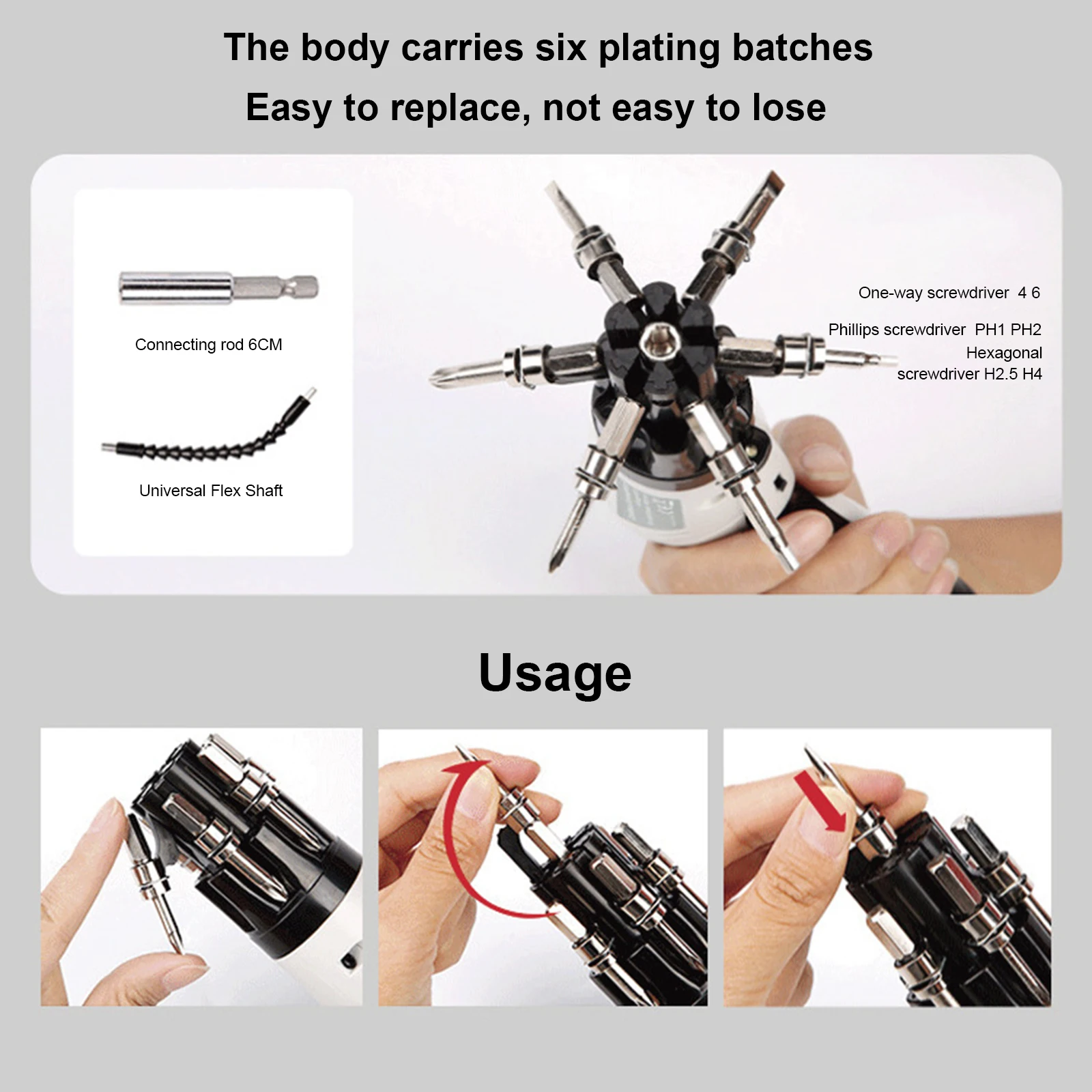 The body carries six plating batches
Easy to replace, not easy to lose

Connecting rod 6CM

Universal Flex Shaft

One-way screwdriver 4 6

Phillips screwdriver PH1 PH2

Hexagonal screwdriver H2.5 H4

Usage