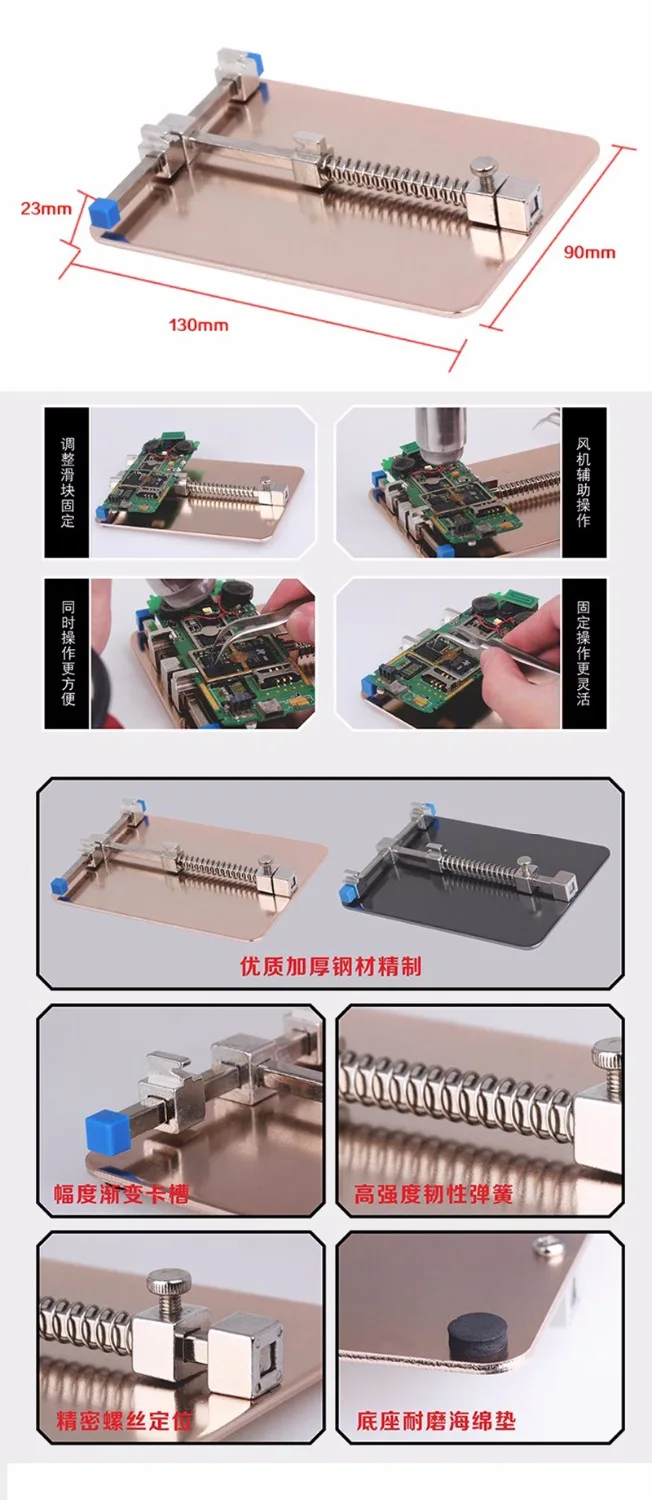 23mm

90mm

130mm

调整滑块固定

风机辅助操作

同时操作更方便

固定操作更灵活

优质加厚钢材精制

幅度渐变卡槽

高强度韧性弹簧

精密螺丝定位

底座耐磨海绵垫