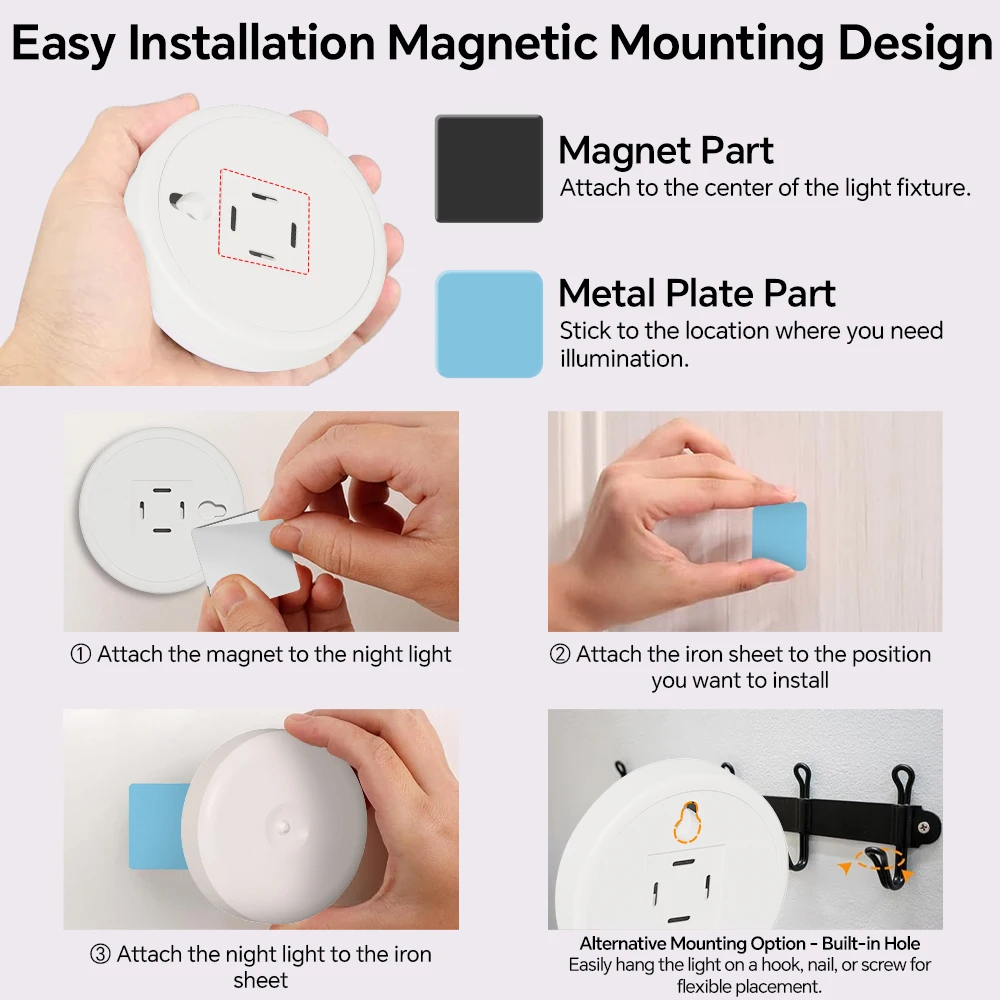 Easy Installation Magnetic Mounting Design

Magnet Part
Attach to the center of the light fixture.

Metal Plate Part
Stick to the location where you need illumination.

① Attach the magnet to the night light

② Attach the iron sheet to the position you want to install

③ Attach the night light to the iron sheet

Alternative Mounting Option - Built-in Hole
Easily hang the light on a hook, nail, or screw for flexible placement.