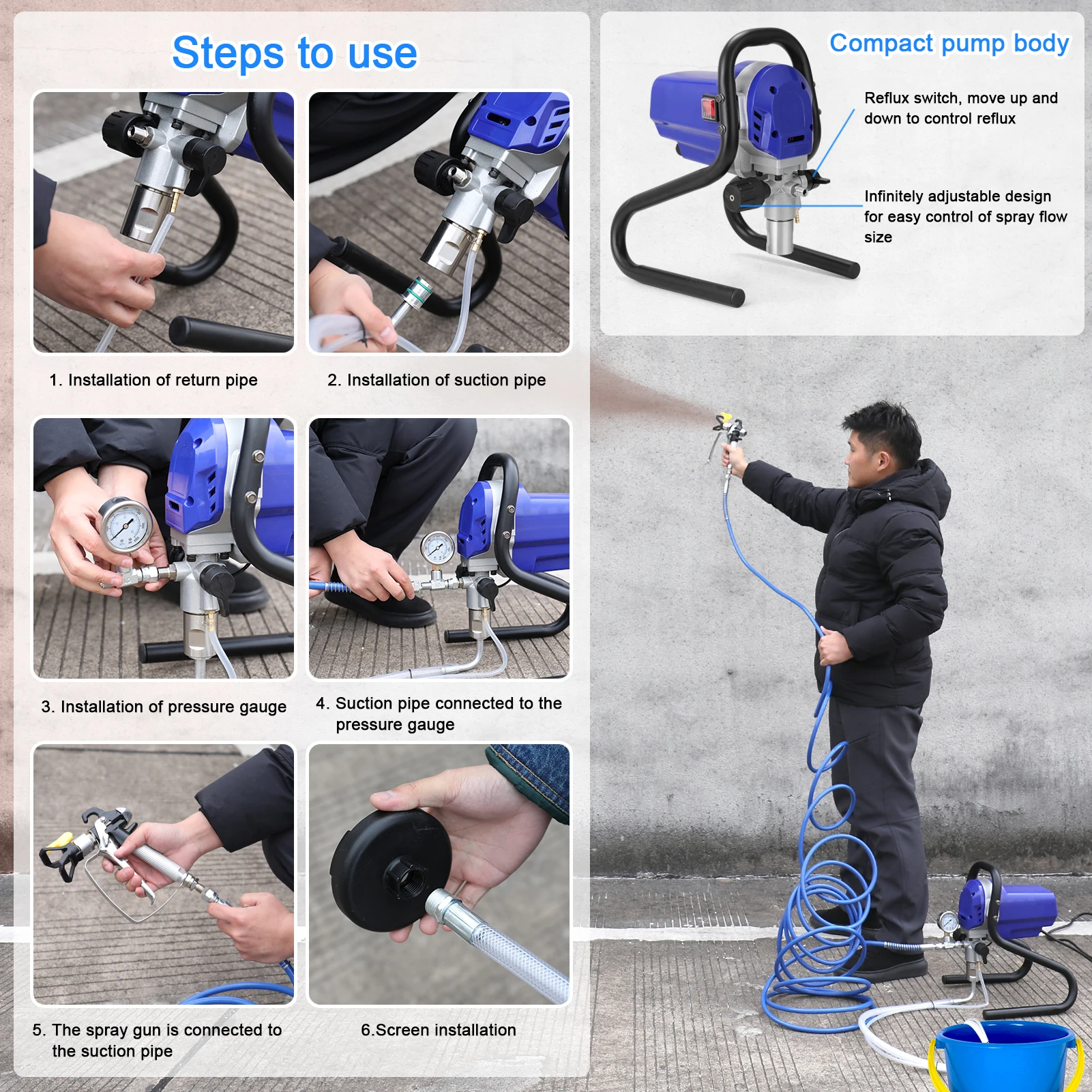 Steps to use

1. Installation of return pipe

2. Installation of suction pipe

3. Installation of pressure gauge

4. Suction pipe connected to the pressure gauge

5. The spray gun is connected to the suction pipe

6.Screen installation

Compact pump body

Reflux switch, move up and down to control reflux

Infinitely adjustable design for easy control of spray flow size