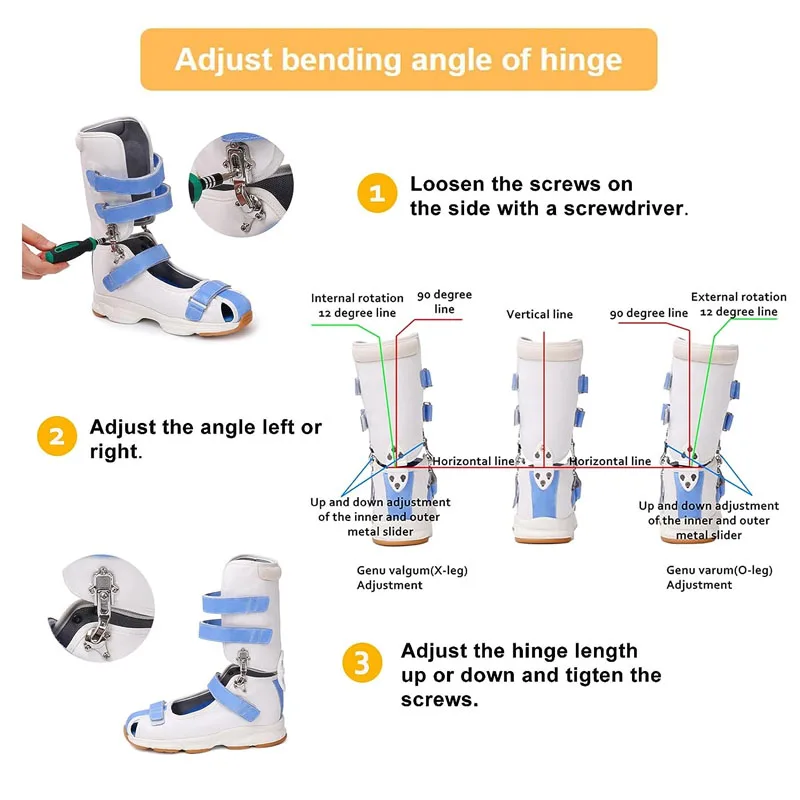 Adjust bending angle of hinge

1 Loosen the screws on the side with a screwdriver.

Internal rotation 12 degree line

90 degree line

Vertical line

90 degree line

External rotation 12 degree line

2 Adjust the angle left or right.

Horizontal line

Horizontal line

Up and down adjustment of the inner and outer metal slider

Up and down adjustment of the inner and outer metal slider

Genu valgum(X-leg) Adjustment

Genu varum(O-leg) Adjustment

3 Adjust the hinge length up or down and tigten the screws.