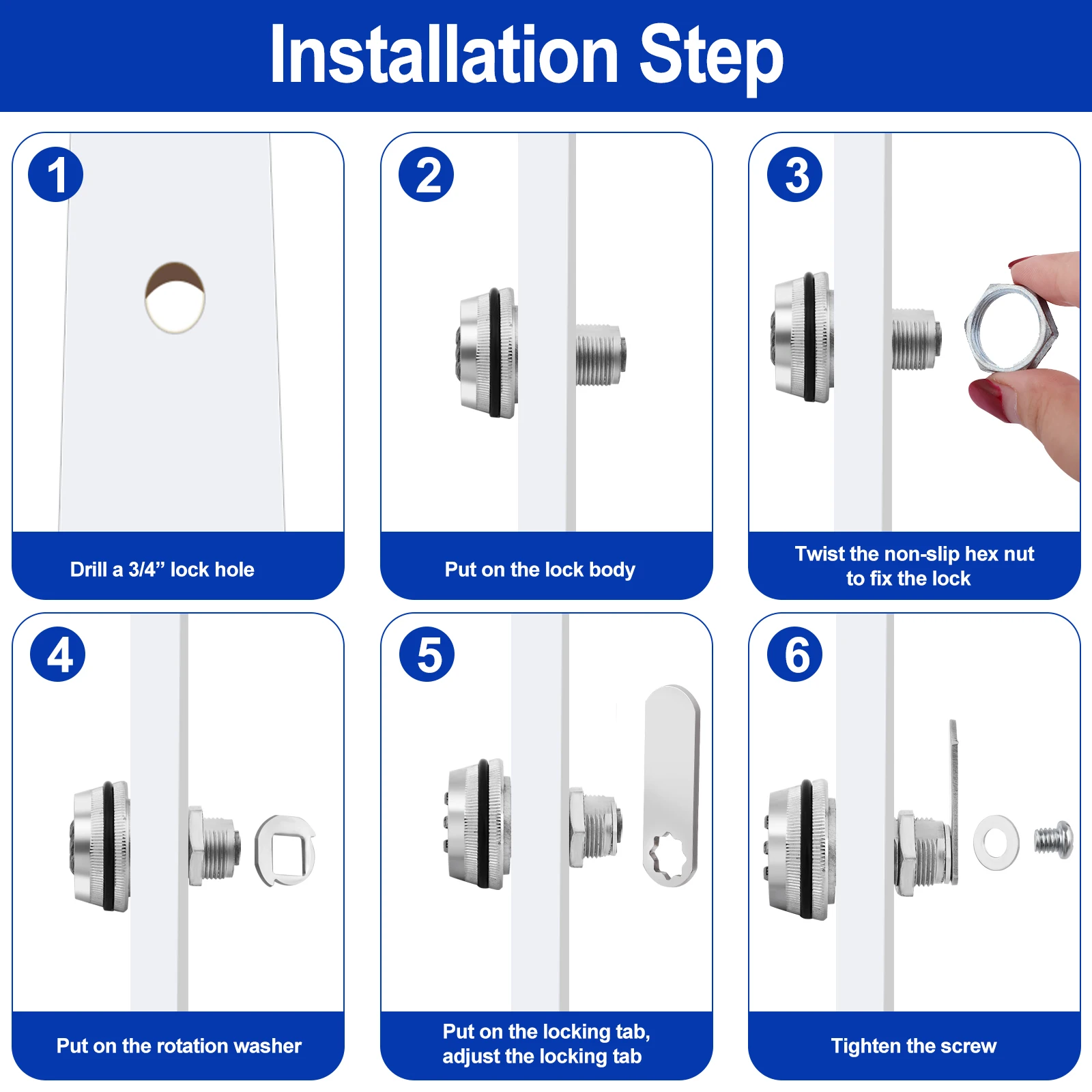 Installation Step

1

Drill a 3/4” lock hole

2

Put on the lock body

3

Twist the non-slip hex nut to fix the lock

4

Put on the rotation washer

5

Put on the locking tab, adjust the locking tab

6

Tighten the screw