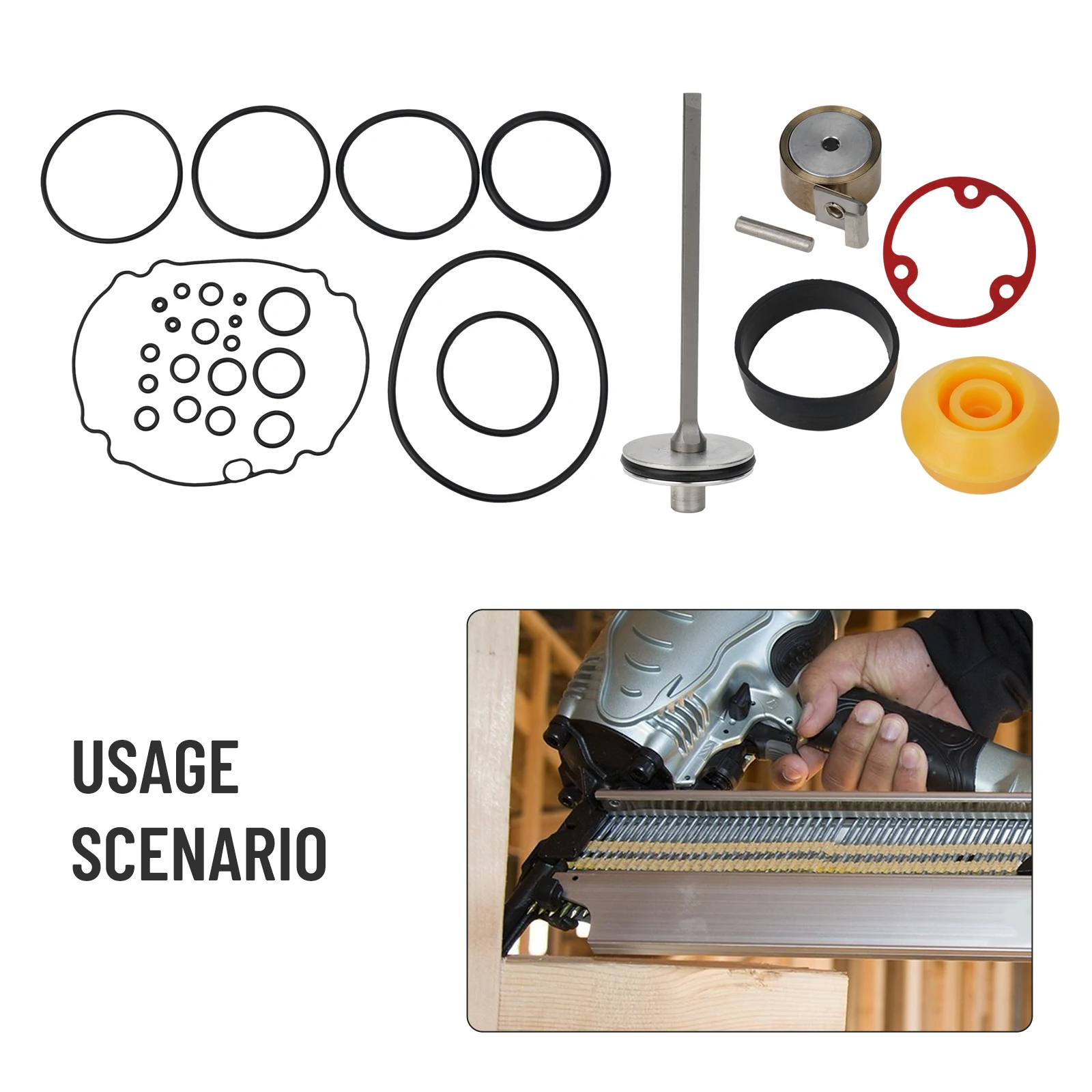 USAGE
SCENARIO