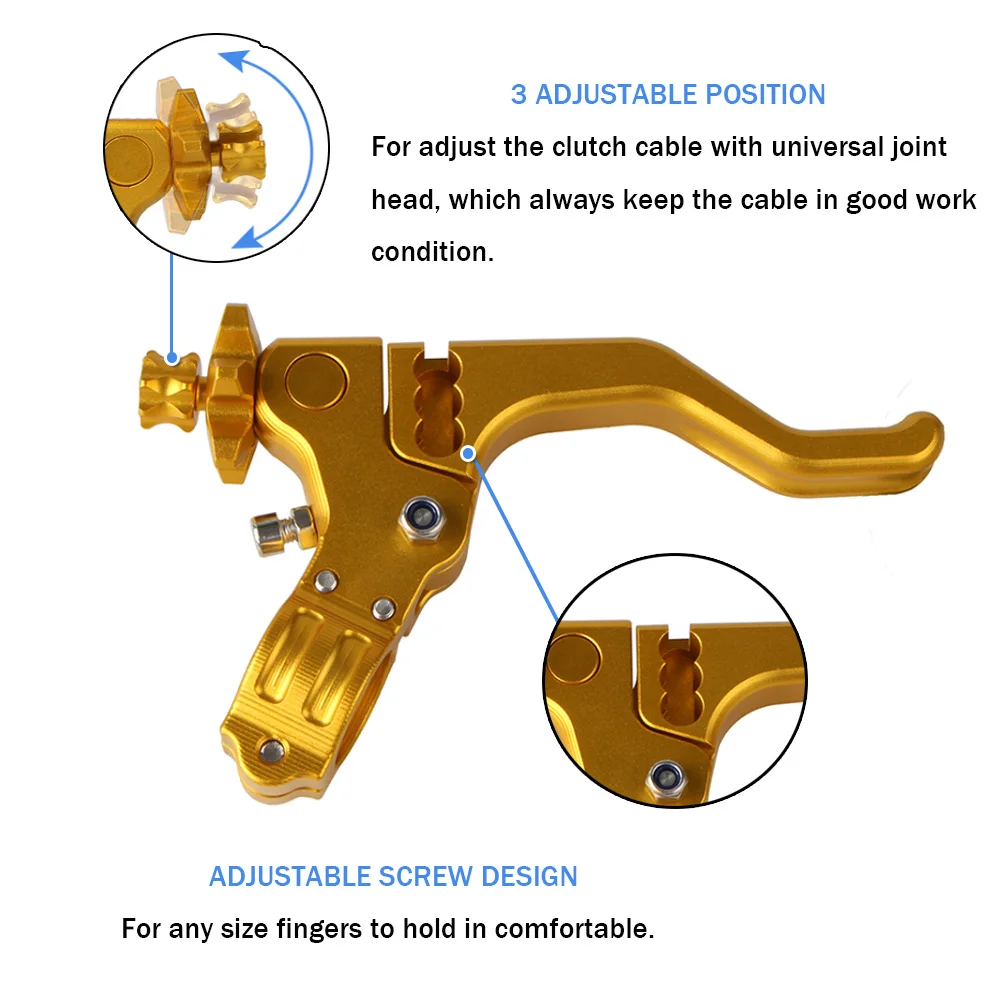 3 ADJUSTABLE POSITION

For adjust the clutch cable with universal joint head, which always keep the cable in good work condition.

ADJUSTABLE SCREW DESIGN

For any size fingers to hold in comfortable.