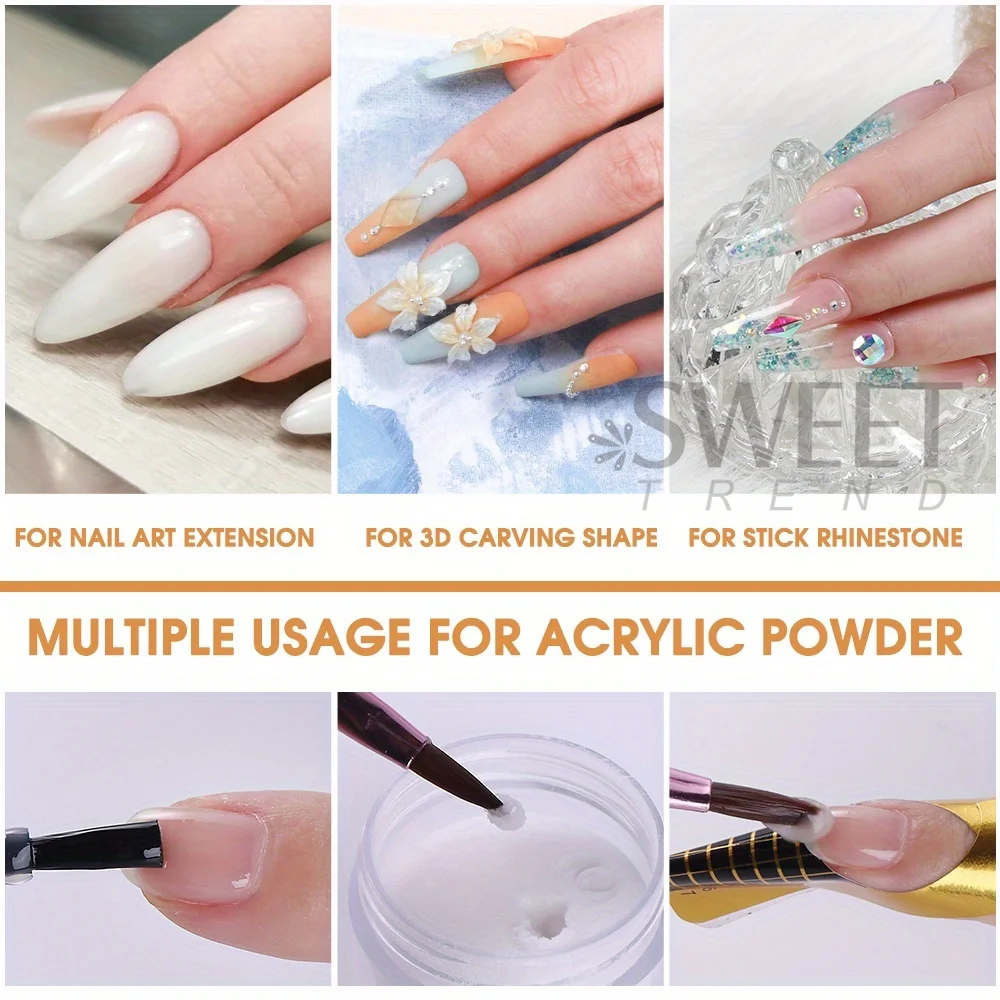 SWEET
TREND

FOR NAIL ART EXTENSION

FOR 3D CARVING SHAPE

FOR STICK RHINESTONE

MULTIPLE USAGE FOR ACRYLIC POWDER