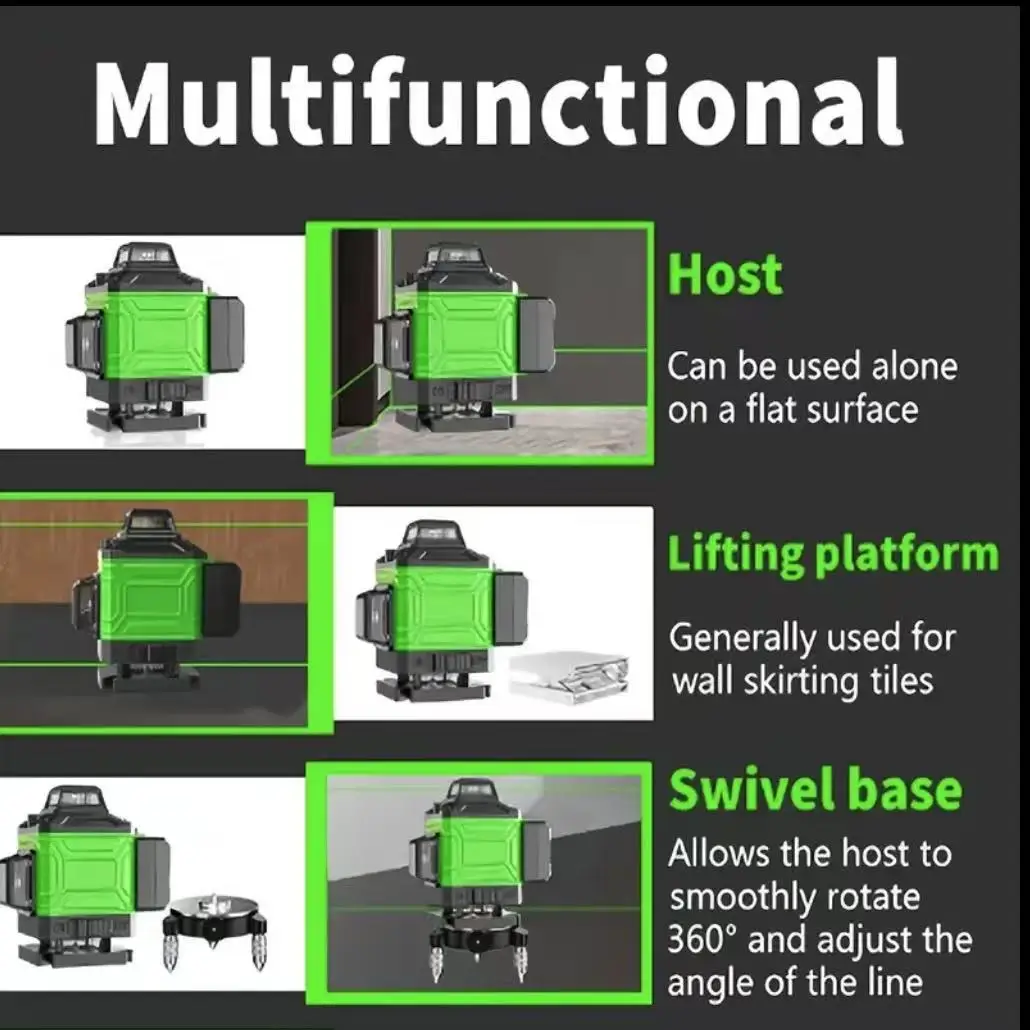 Multifunctional

Host

Can be used alone on a flat surface

Lifting platform

Generally used for wall skirting tiles

Swivel base

Allows the host to smoothly rotate 360° and adjust the angle of the line