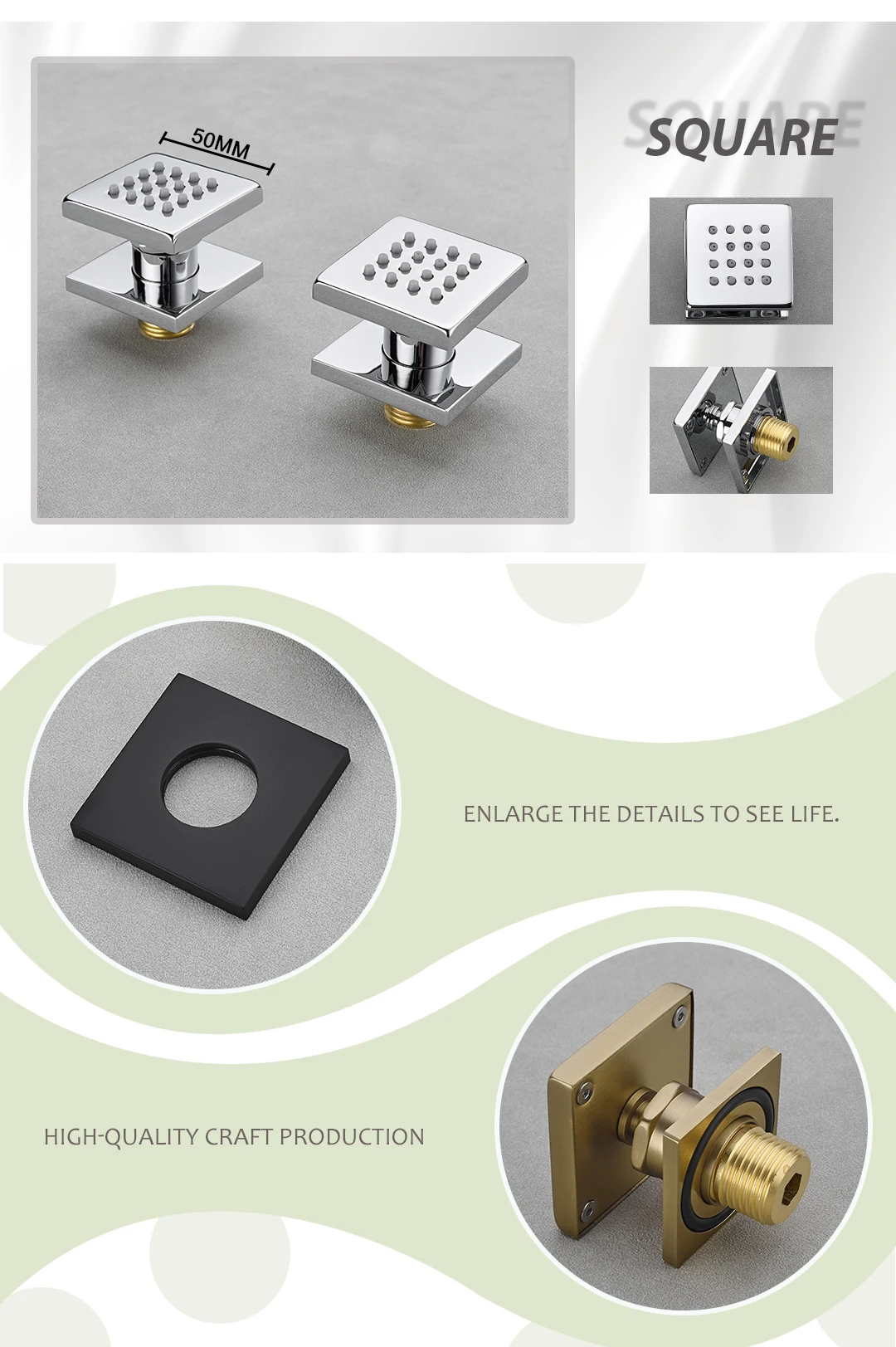 50MM

SQUARE

ENLARGE THE DETAILS TO SEE LIFE.

HIGH-QUALITY CRAFT PRODUCTION