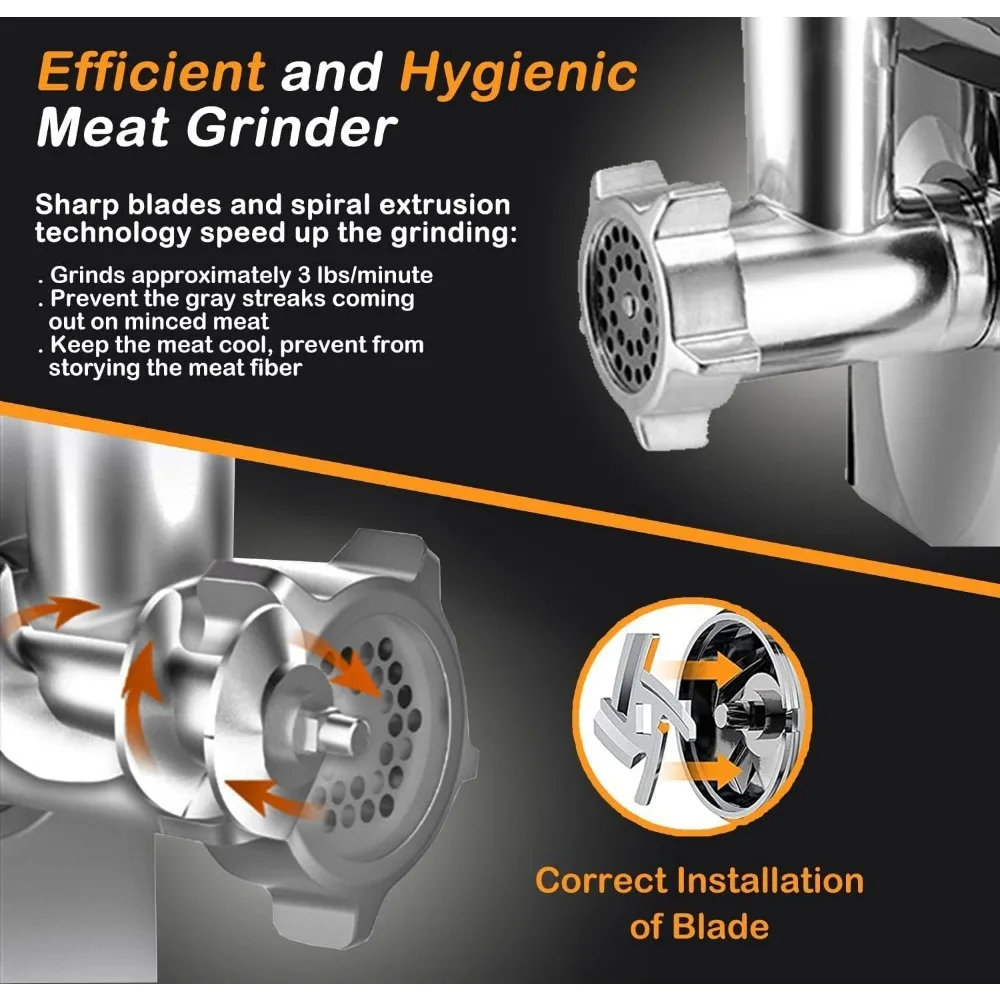 Efficient and Hygienic Meat Grinder

Sharp blades and spiral extrusion technology speed up the grinding:

. Grinds approximately 3 lbs/minute
. Prevent the gray streaks coming out on minced meat
. Keep the meat cool, prevent from storying the meat fiber

Correct Installation of Blade