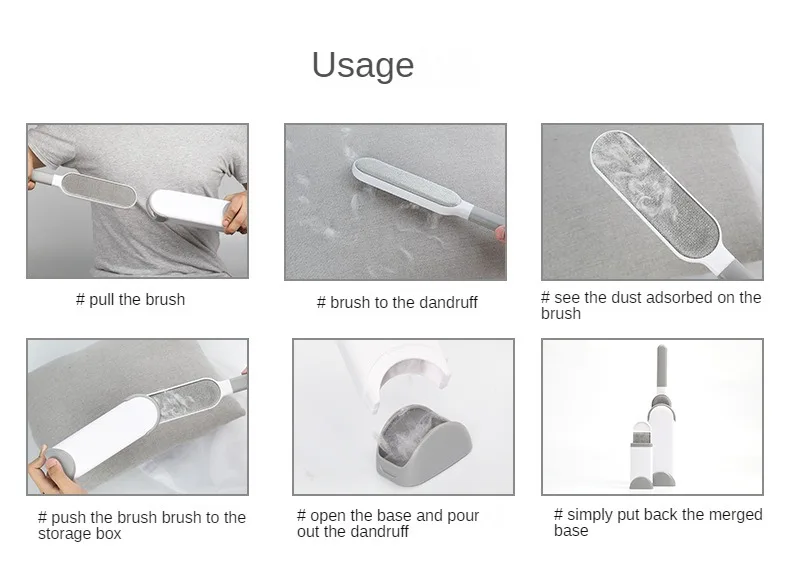 Usage

# pull the brush

# brush to the dandruff

# see the dust adsorbed on the brush

# push the brush brush to the storage box

# open the base and pour out the dandruff

# simply put back the merged base