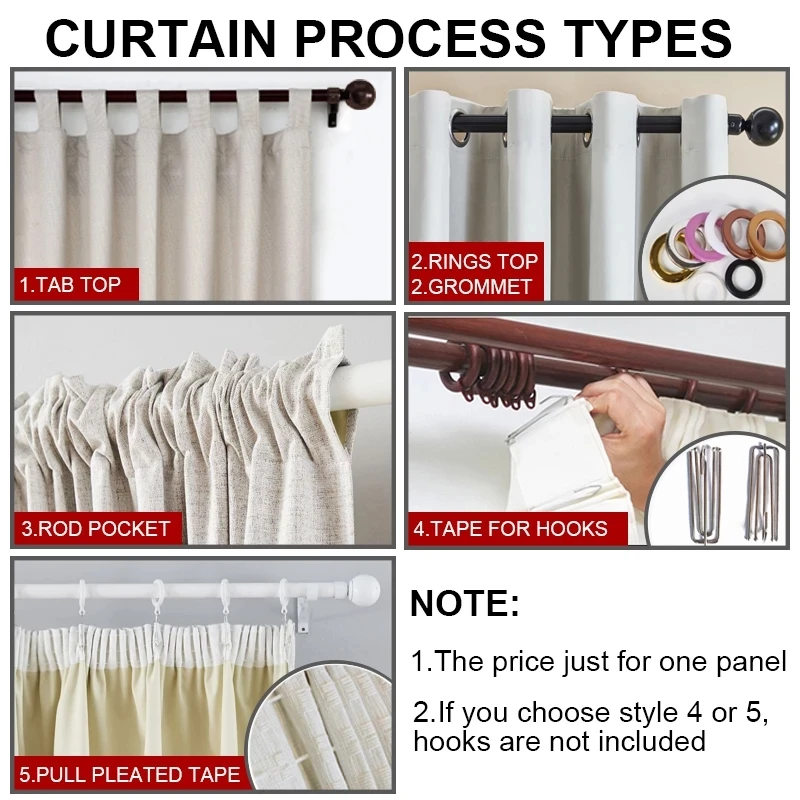 CURTAIN PROCESS TYPES

1.TAB TOP

2.RINGS TOP
2.GROMMET

3.ROD POCKET

4.TAPE FOR HOOKS

5.PULL PLEATED TAPE

NOTE:

1.The price just for one panel

2.If you choose style 4 or 5, hooks are not included