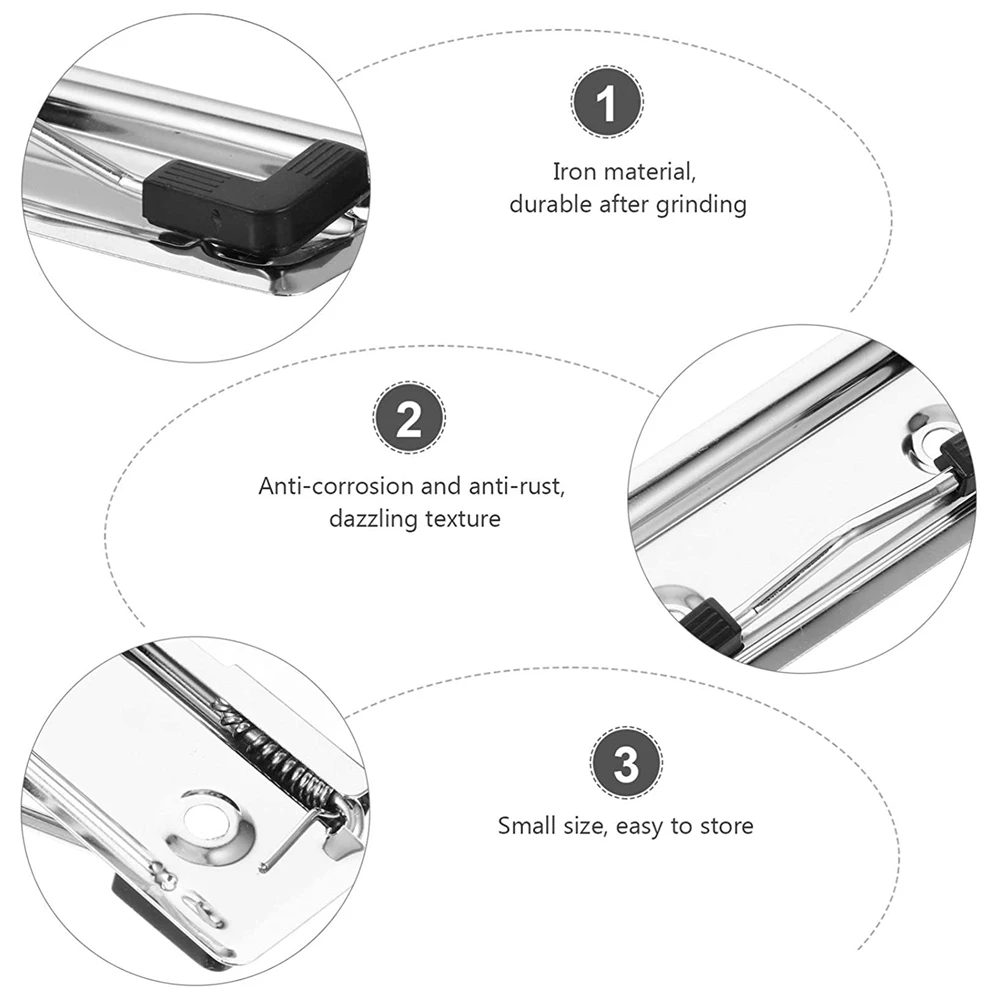 1
Iron material, durable after grinding

2
Anti-corrosion and anti-rust, dazzling texture

3
Small size, easy to store