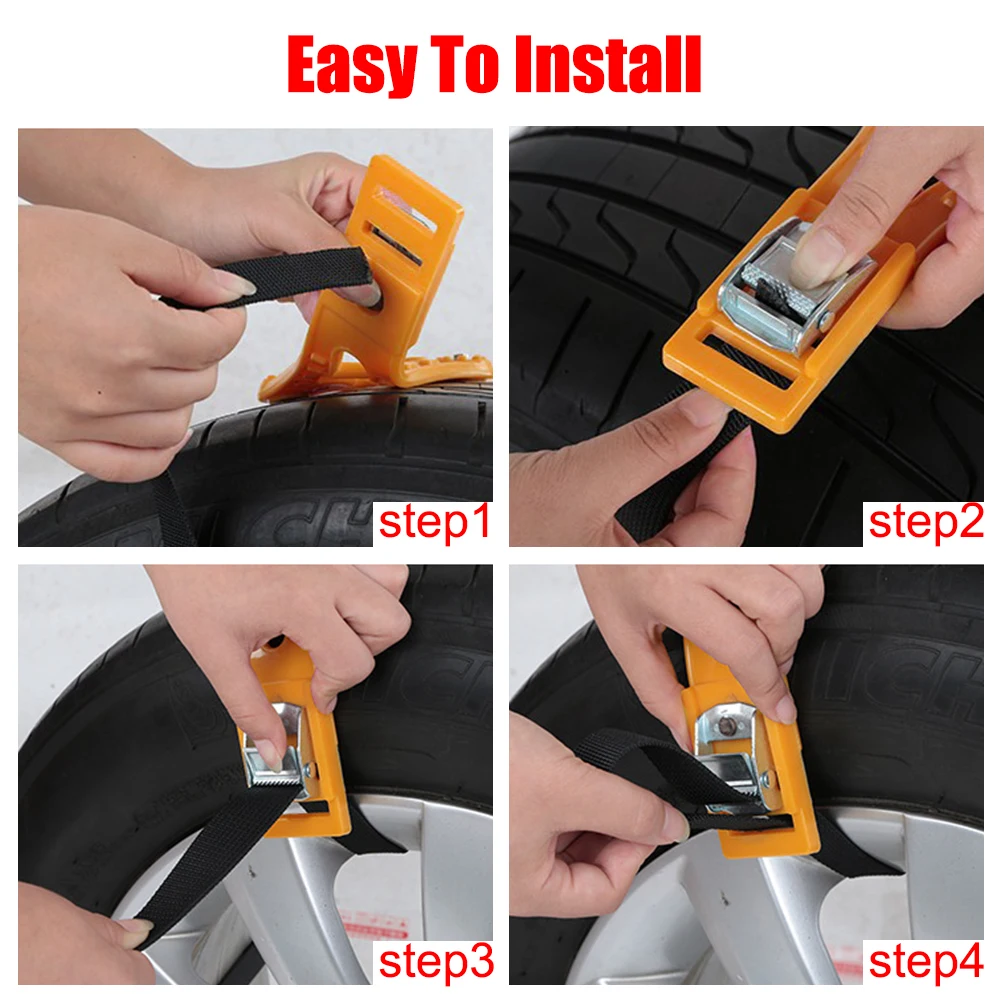 Easy To Install

step1

step2

step3

step4