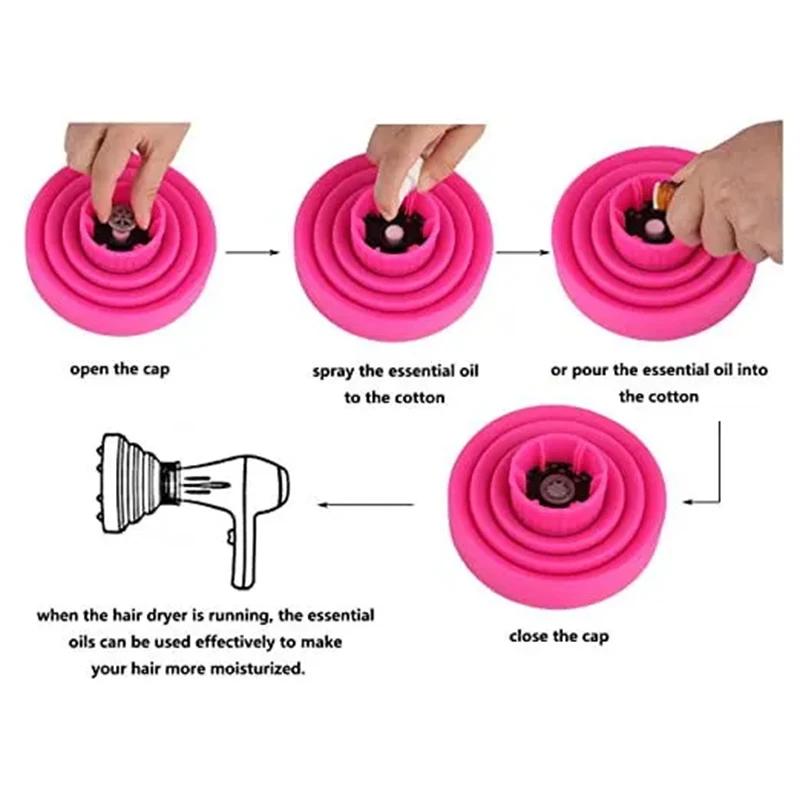 open the cap

spray the essential oil to the cotton

or pour the essential oil into the cotton

close the cap

when the hair dryer is running, the essential oils can be used effectively to make your hair more moisturized.