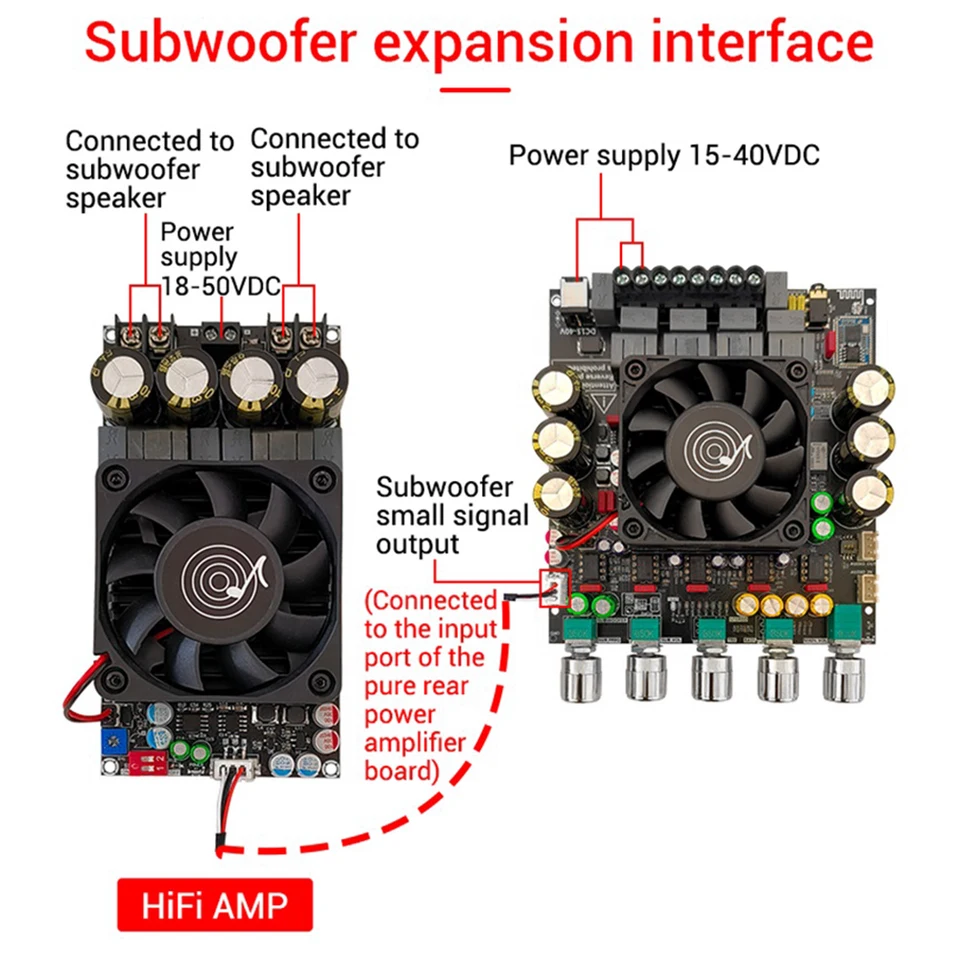 Subwoofer expansion interface

Connected to subwoofer speaker

Connected to subwoofer speaker

Power supply 18-50VDC

Power supply 15-40VDC

Subwoofer small signal output

(Connected to the input port of the pure rear power amplifier board)

HiFi AMP