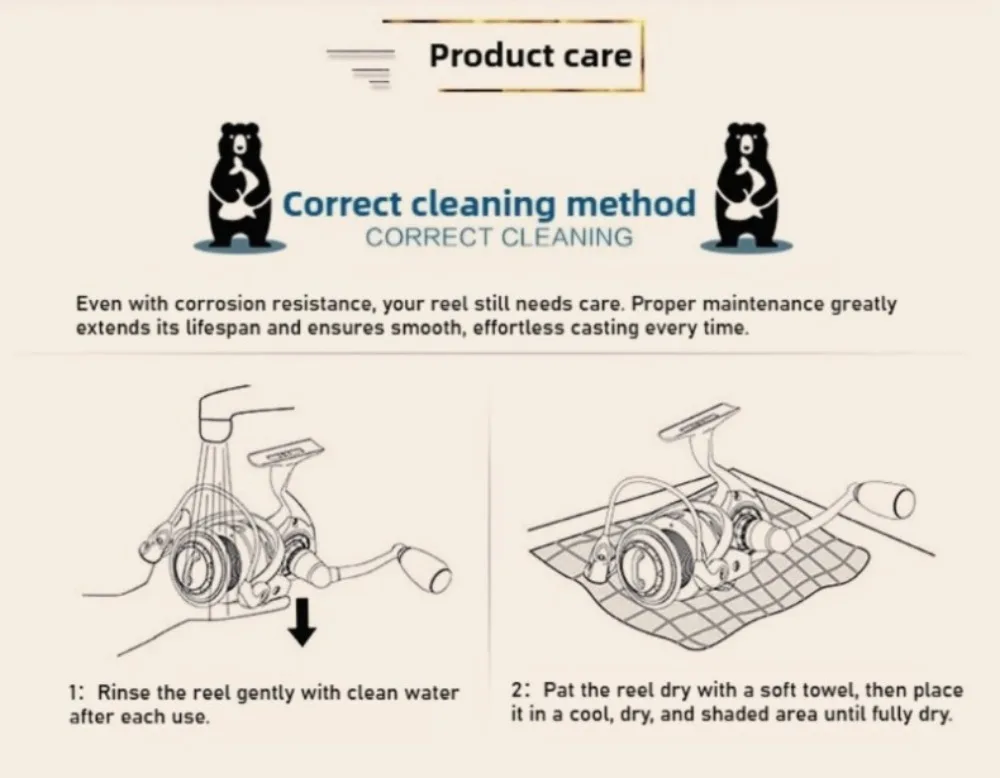 Product care

Correct cleaning method
CORRECT CLEANING

Even with corrosion resistance, your reel still needs care. Proper maintenance greatly extends its lifespan and ensures smooth, effortless casting every time.

1: Rinse the reel gently with clean water after each use.

2: Pat the reel dry with a soft towel, then place it in a cool, dry, and shaded area until fully dry.