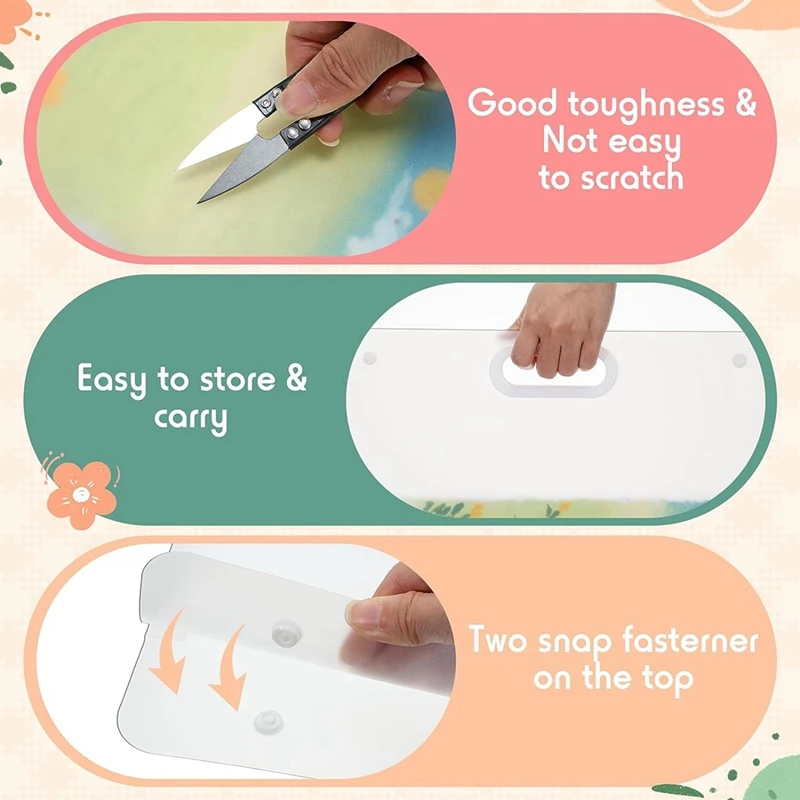 Good toughness & Not easy to scratch

Easy to store & carry

Two snap fasterner on the top