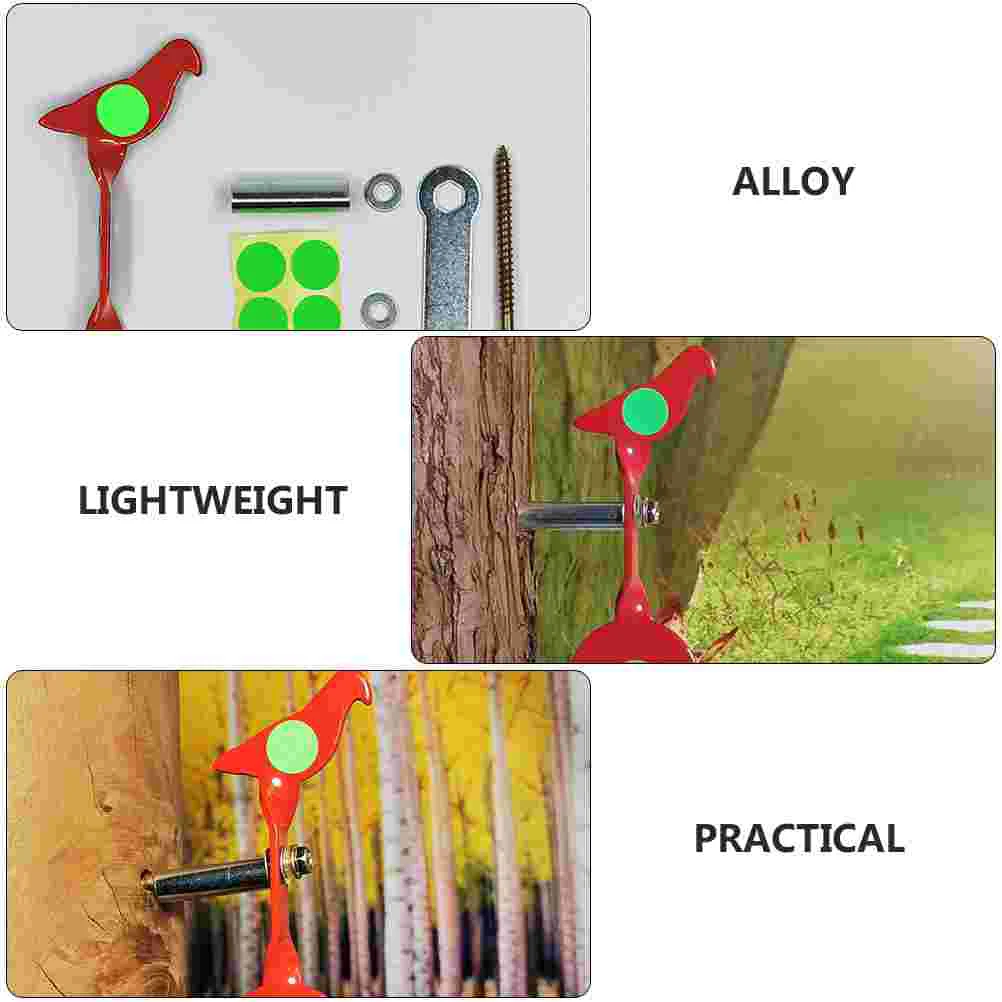 ALLOY

LIGHTWEIGHT

PRACTICAL