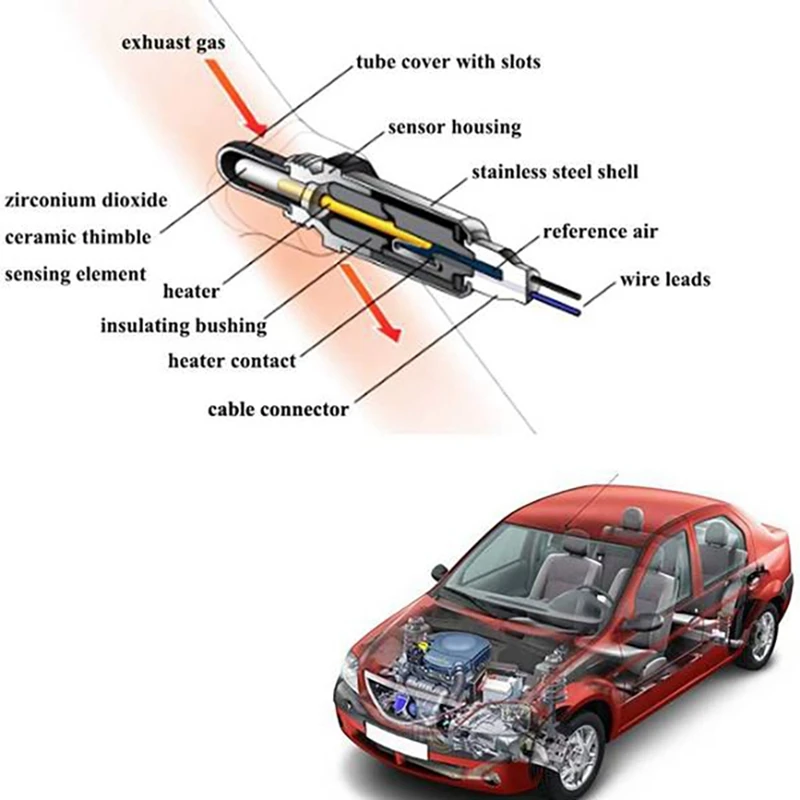 exhuast gas
tube cover with slots
sensor housing
stainless steel shell
zirconium dioxide
ceramic thimble
sensing element
reference air
wire leads
heater
insulating bushing
heater contact
cable connector