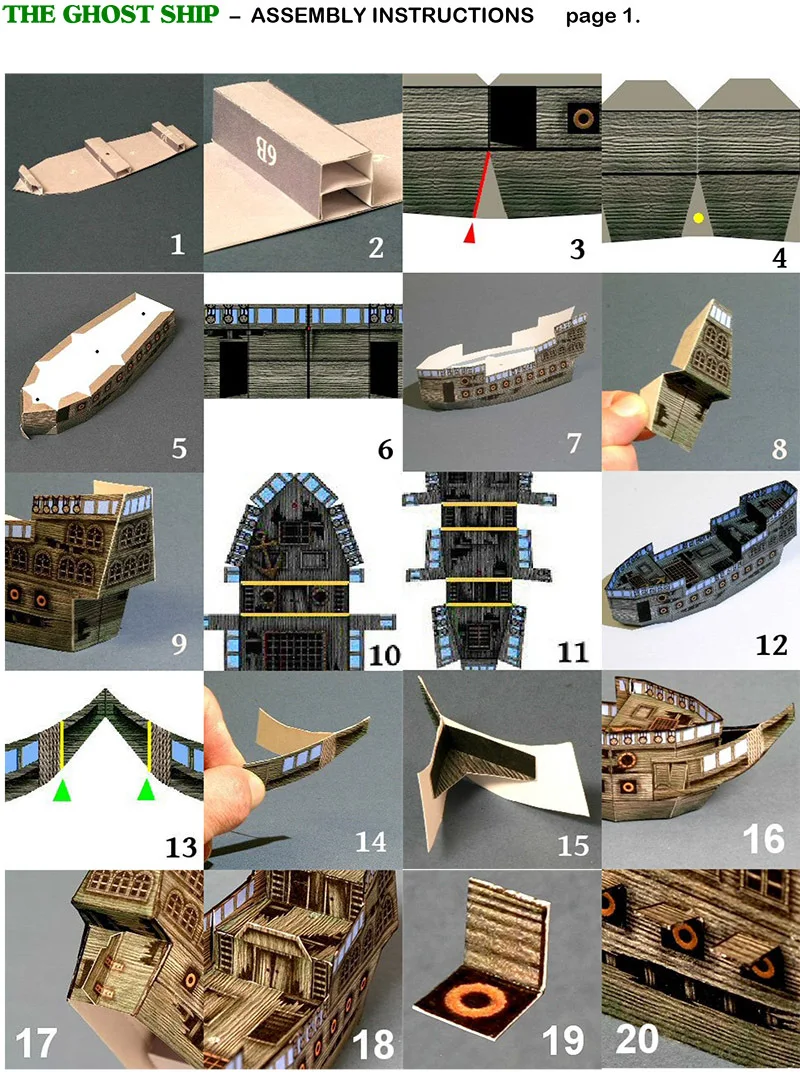 THE GHOST SHIP – ASSEMBLY INSTRUCTIONS page 1.

1

6B

2

3

4

5

6

7

8

9

10

11

12

13

14

15

16

17

18

19

20