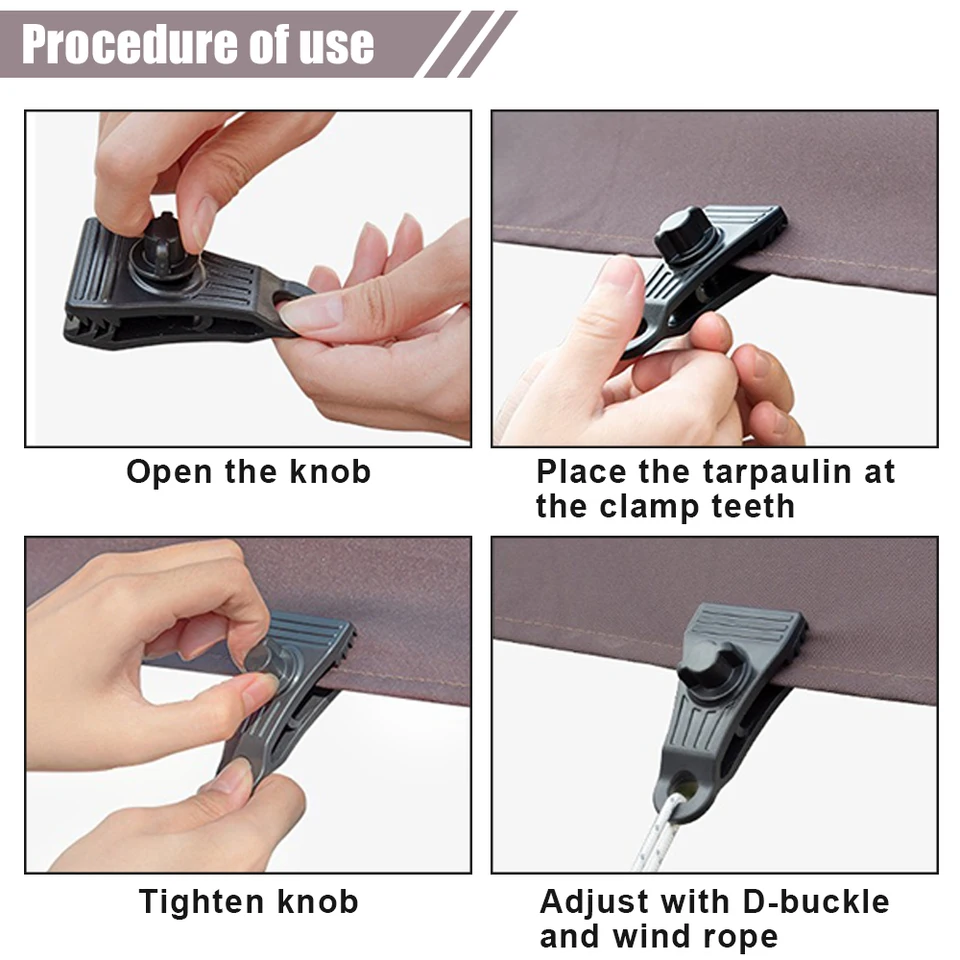 Procedure of use

Open the knob

Place the tarpaulin at the clamp teeth

Tighten knob

Adjust with D-buckle and wind rope