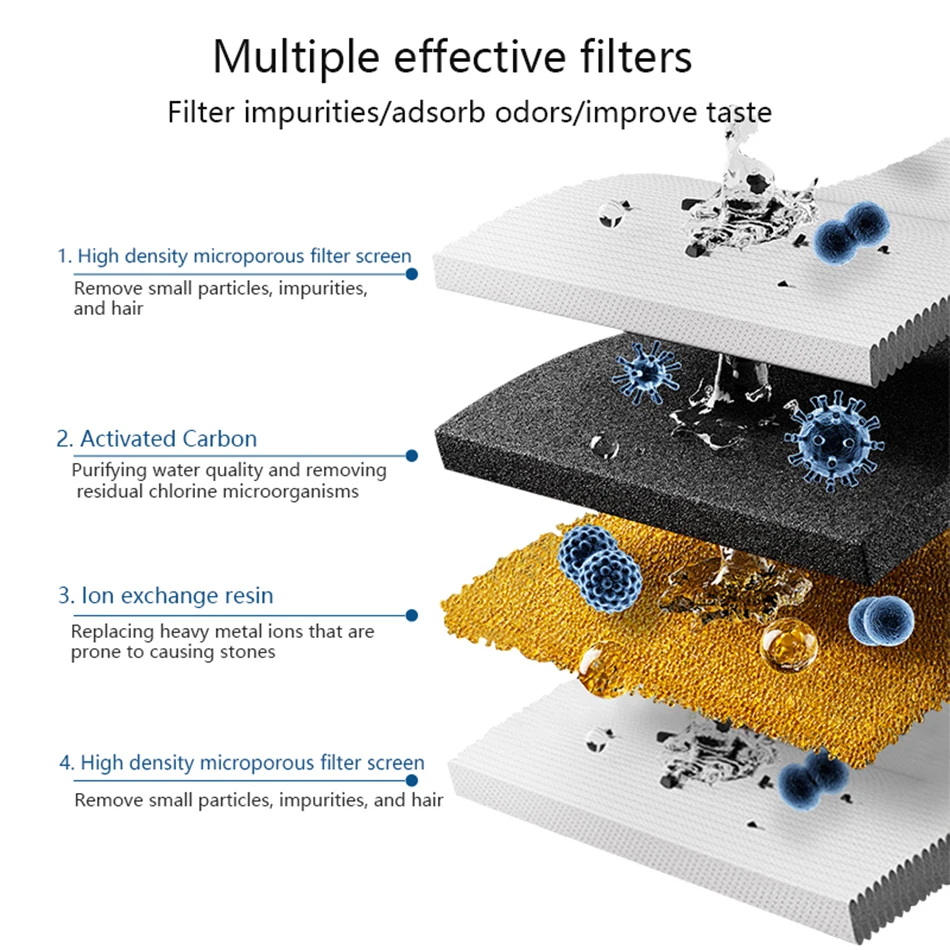 Multiple effective filters

Filter impurities/adsorb odors/improve taste

1. High density microporous filter screen

Remove small particles, impurities, and hair

2. Activated Carbon

Purifying water quality and removing residual chlorine microorganisms

3. Ion exchange resin

Replacing heavy metal ions that are prone to causing stones

4. High density microporous filter screen

Remove small particles, impurities, and hair