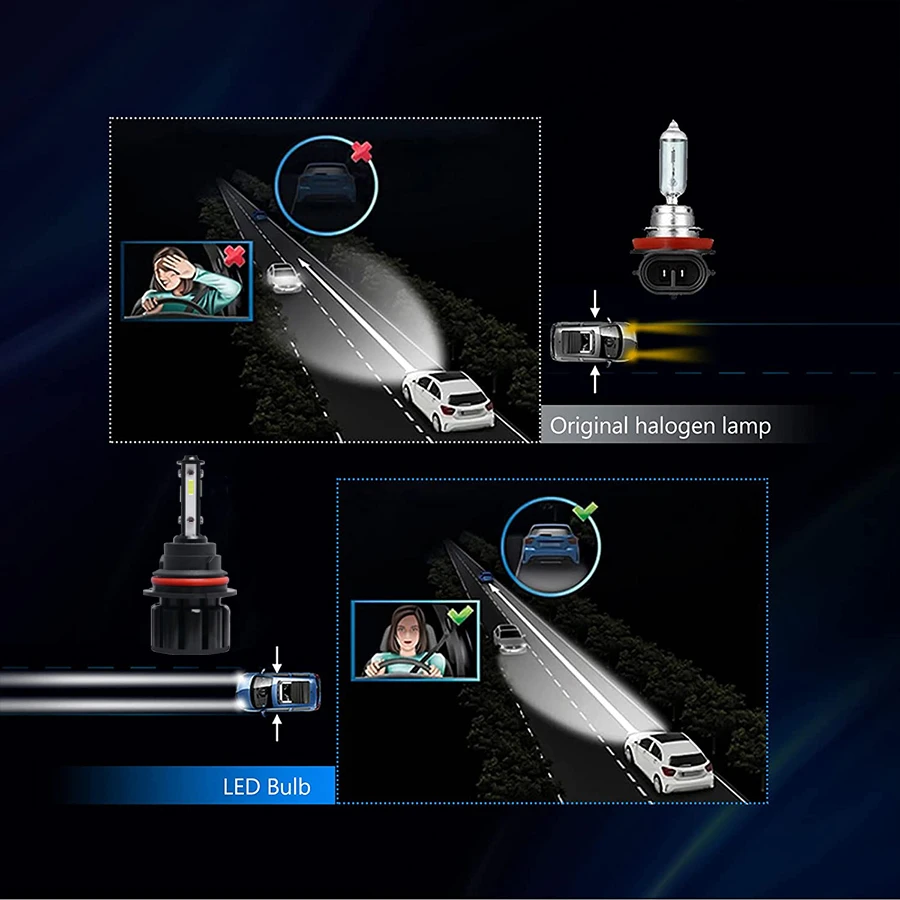 Original halogen lamp

LED Bulb