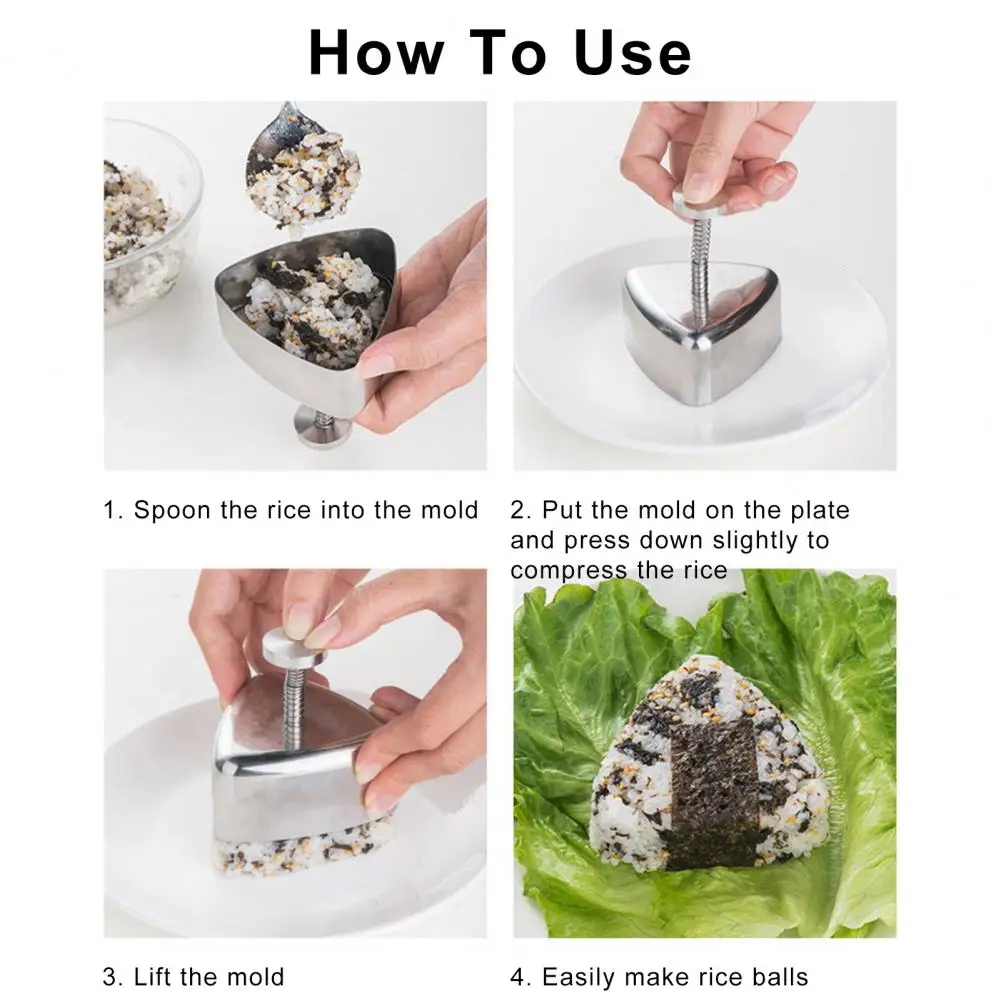 How To Use

1. Spoon the rice into the mold

2. Put the mold on the plate and press down slightly to compress the rice

3. Lift the mold

4. Easily make rice balls