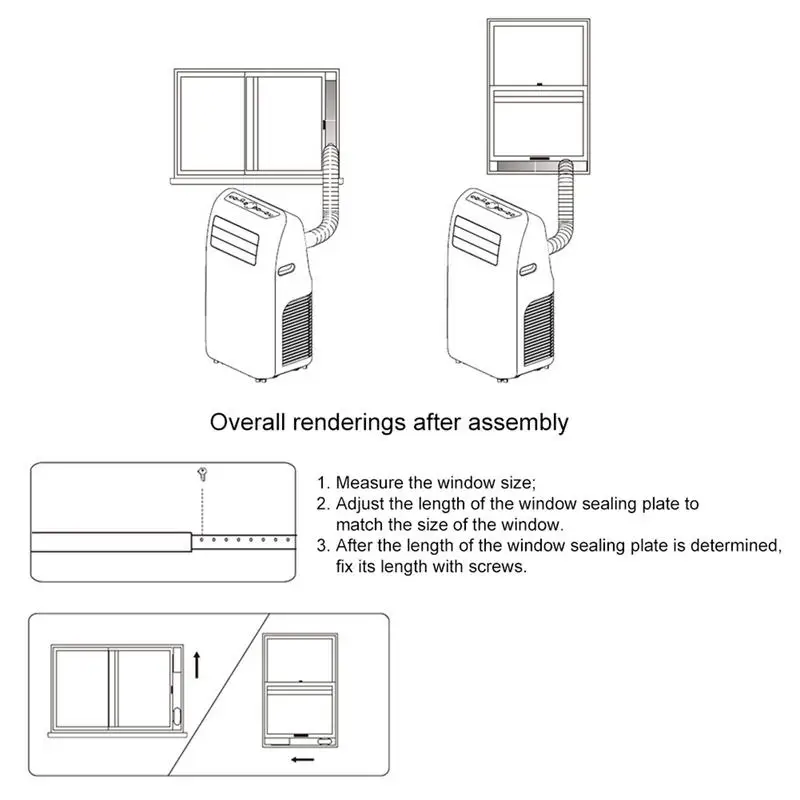 Overall renderings after assembly

1. Measure the window size;
2. Adjust the length of the window sealing plate to match the size of the window.
3. After the length of the window sealing plate is determined, fix its length with screws.