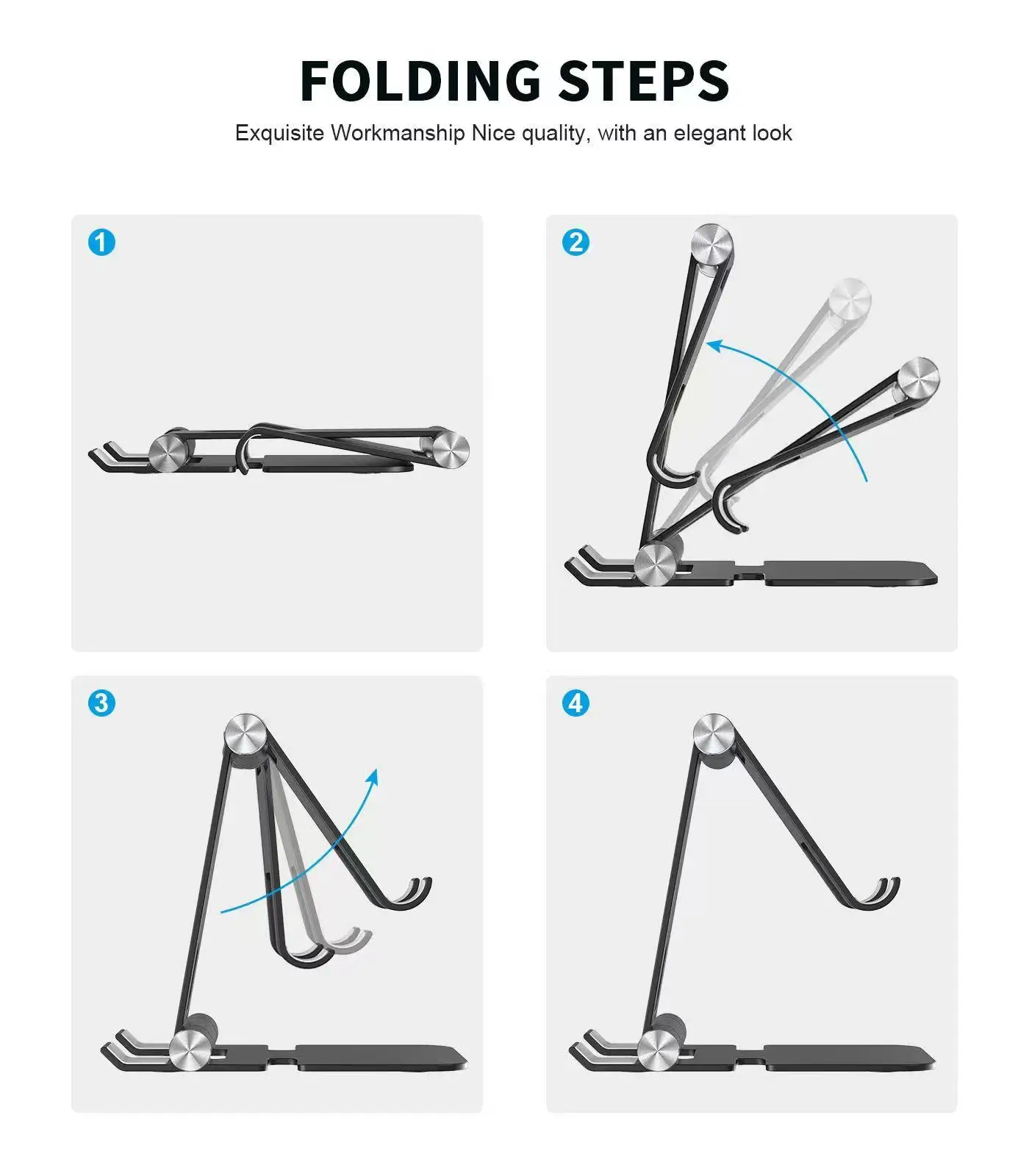 FOLDING STEPS

Exquisite Workmanship Nice quality, with an elegant look

1

2

3

4