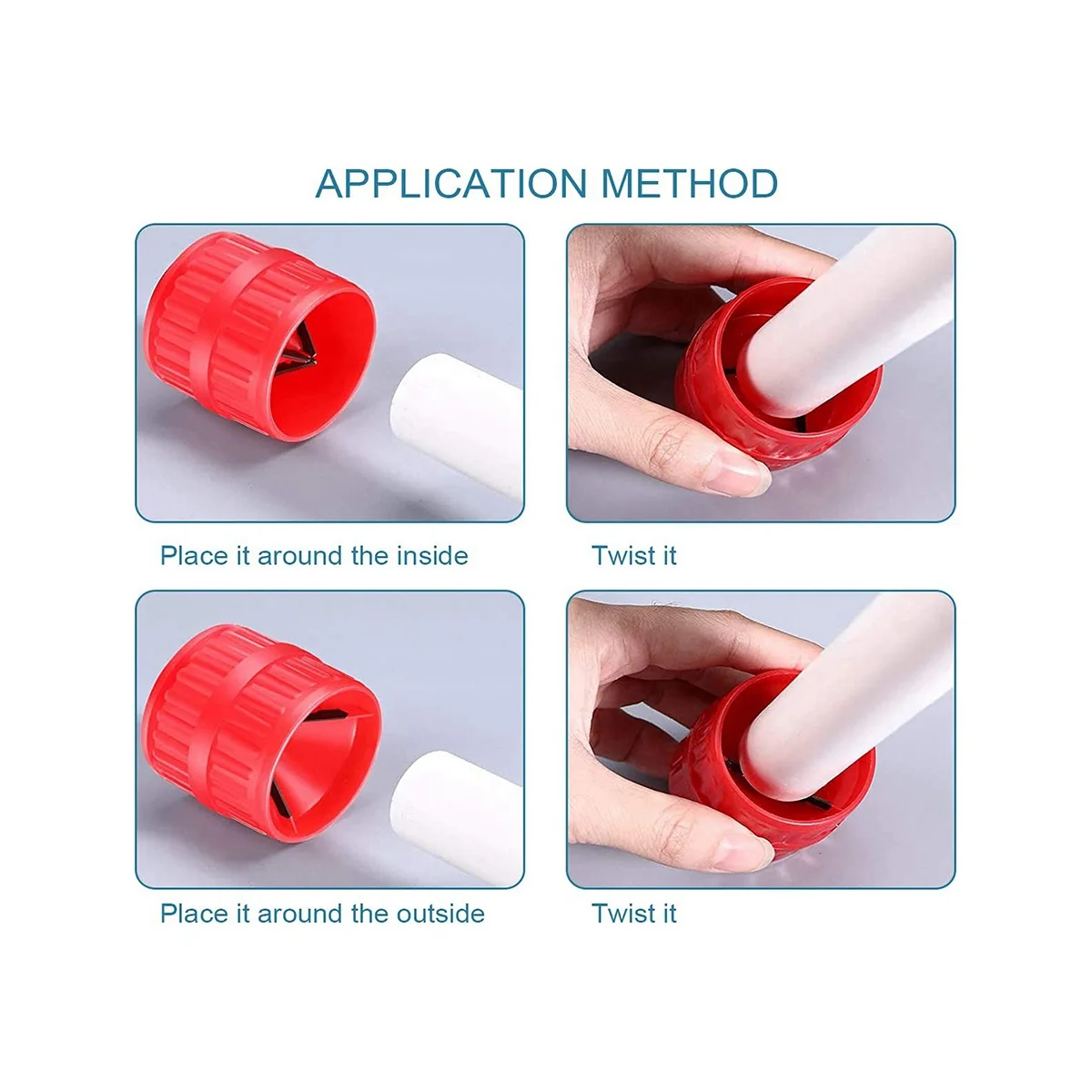 APPLICATION METHOD

Place it around the inside

Twist it

Place it around the outside

Twist it