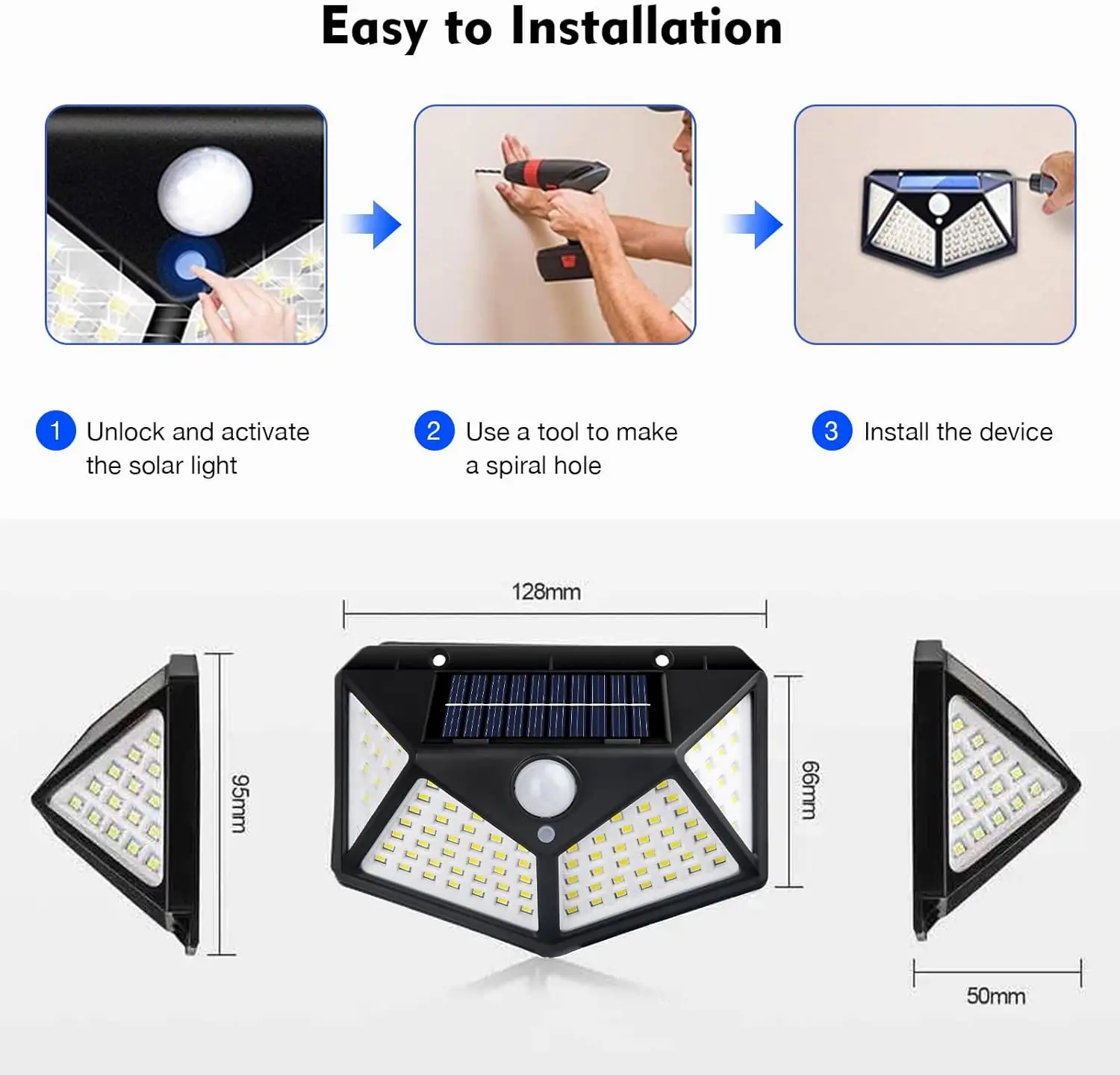 Easy to Installation

1 Unlock and activate the solar light

2 Use a tool to make a spiral hole

3 Install the device

128mm

95mm

66mm

50mm