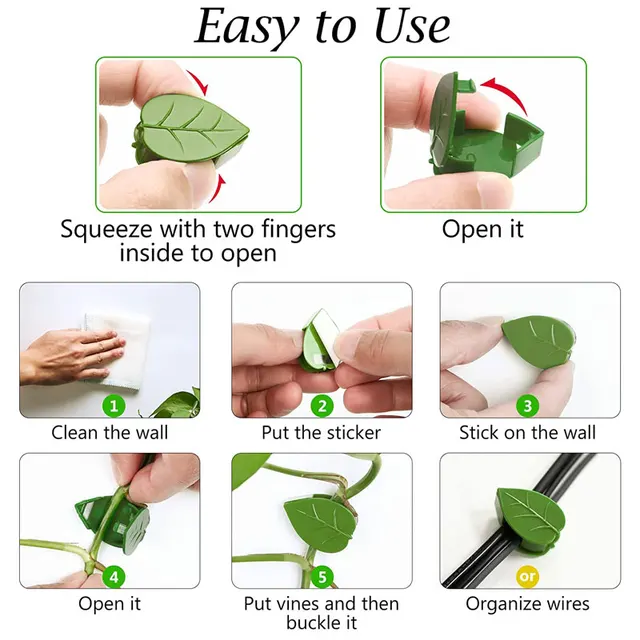 Easy to Use

Squeeze with two fingers inside to open

Open it

1
Clean the wall

2
Put the sticker

3
Stick on the wall

4
Open it

5
Put vines and then buckle it

or
Organize wires