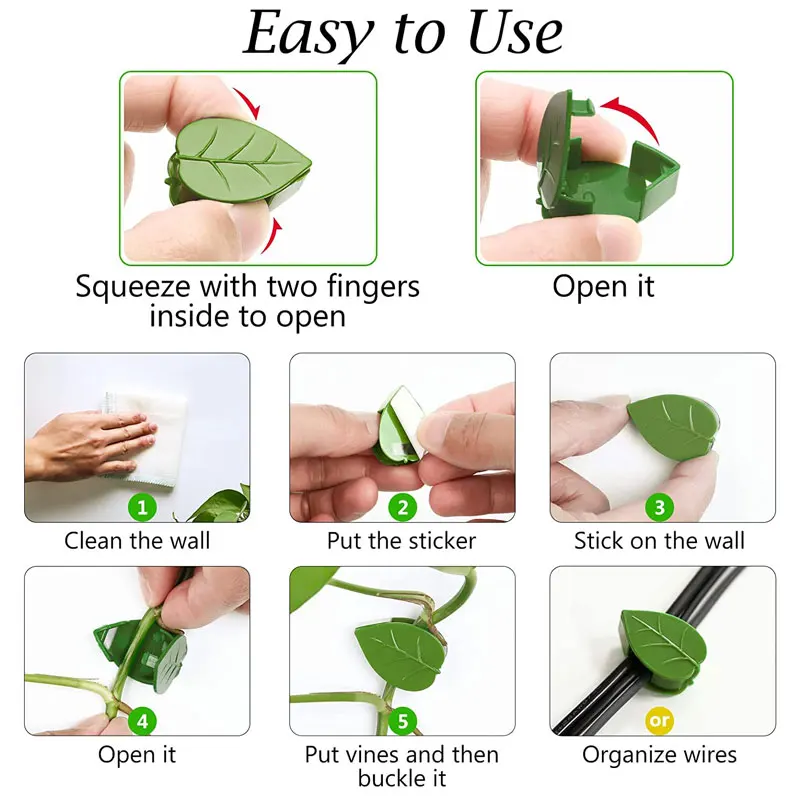 Easy to Use

Squeeze with two fingers inside to open

Open it

1
Clean the wall

2
Put the sticker

3
Stick on the wall

4
Open it

5
Put vines and then buckle it

or
Organize wires