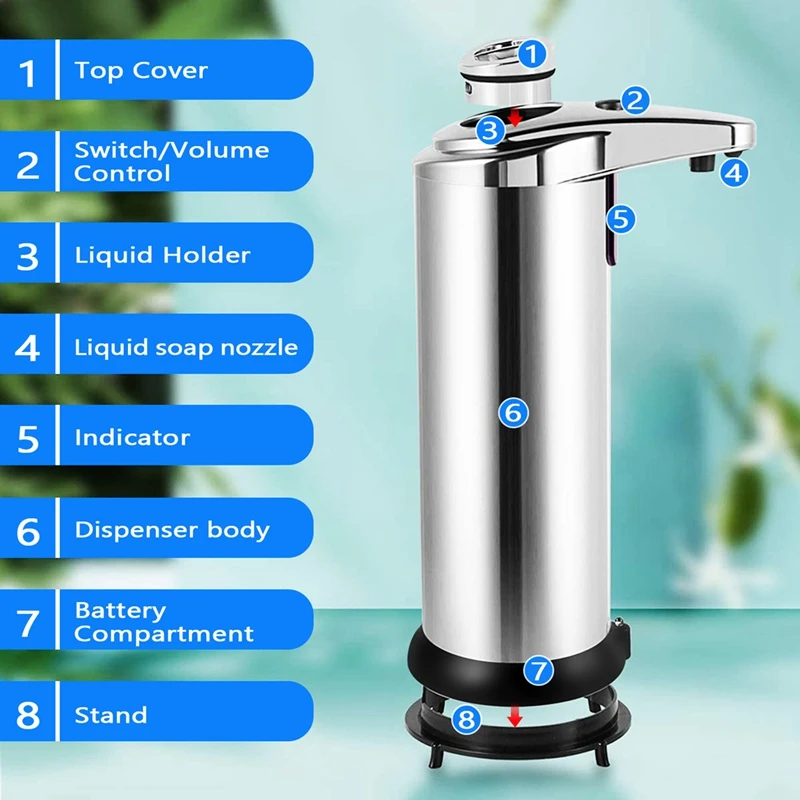 1 Top Cover

2 Switch/Volume Control

3 Liquid Holder

4 Liquid soap nozzle

5 Indicator

6 Dispenser body

7 Battery Compartment

8 Stand

1
2
3
4
5
6
7
8