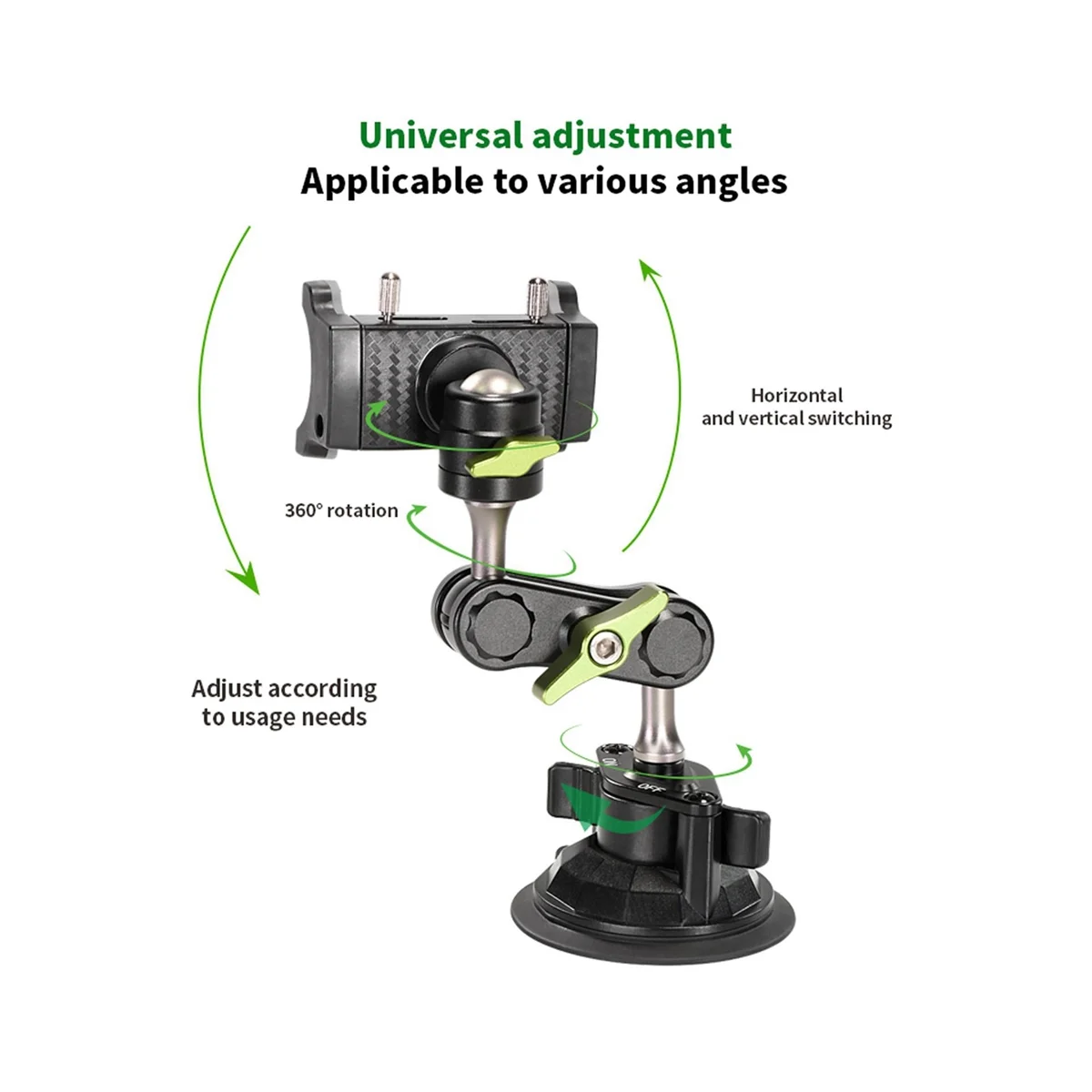 Universal adjustment
Applicable to various angles

Horizontal
and vertical switching

360° rotation

Adjust according
to usage needs

ON

OFF