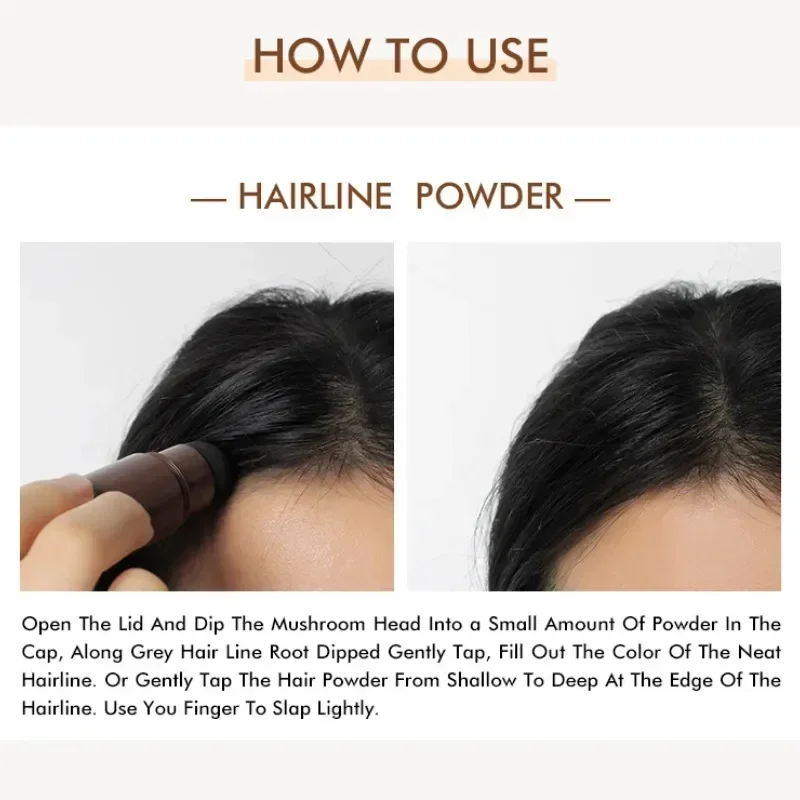 HOW TO USE

— HAIRLINE POWDER —

Open The Lid And Dip The Mushroom Head Into a Small Amount Of Powder In The Cap, Along Grey Hair Line Root Dipped Gently Tap, Fill Out The Color Of The Neat Hairline. Or Gently Tap The Hair Powder From Shallow To Deep At The Edge Of The Hairline. Use You Finger To Slap Lightly.