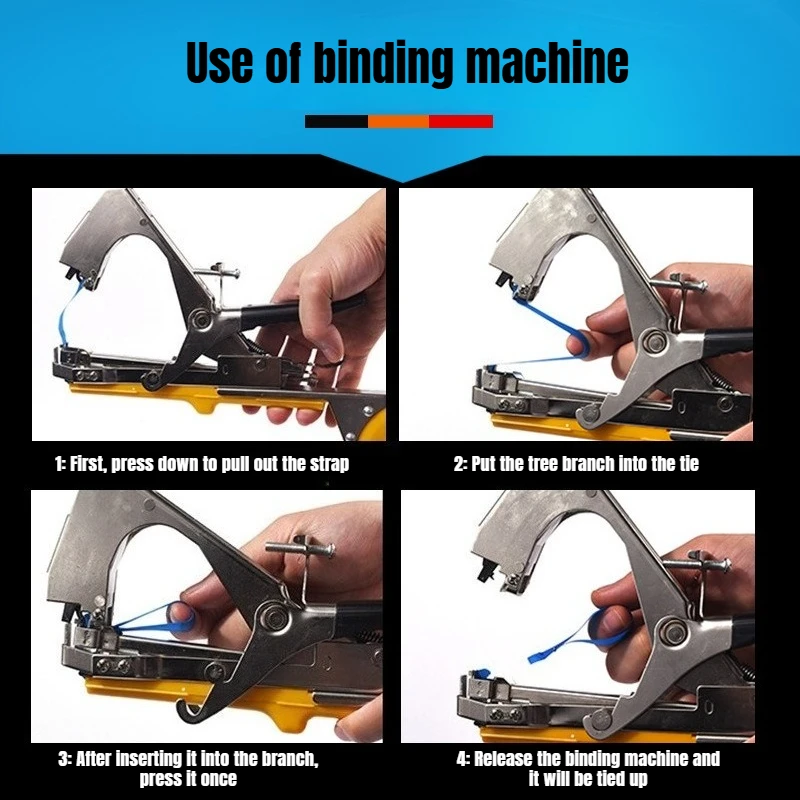 Use of binding machine

1: First, press down to pull out the strap

2: Put the tree branch into the tie

3: After inserting it into the branch, press it once

4: Release the binding machine and it will be tied up