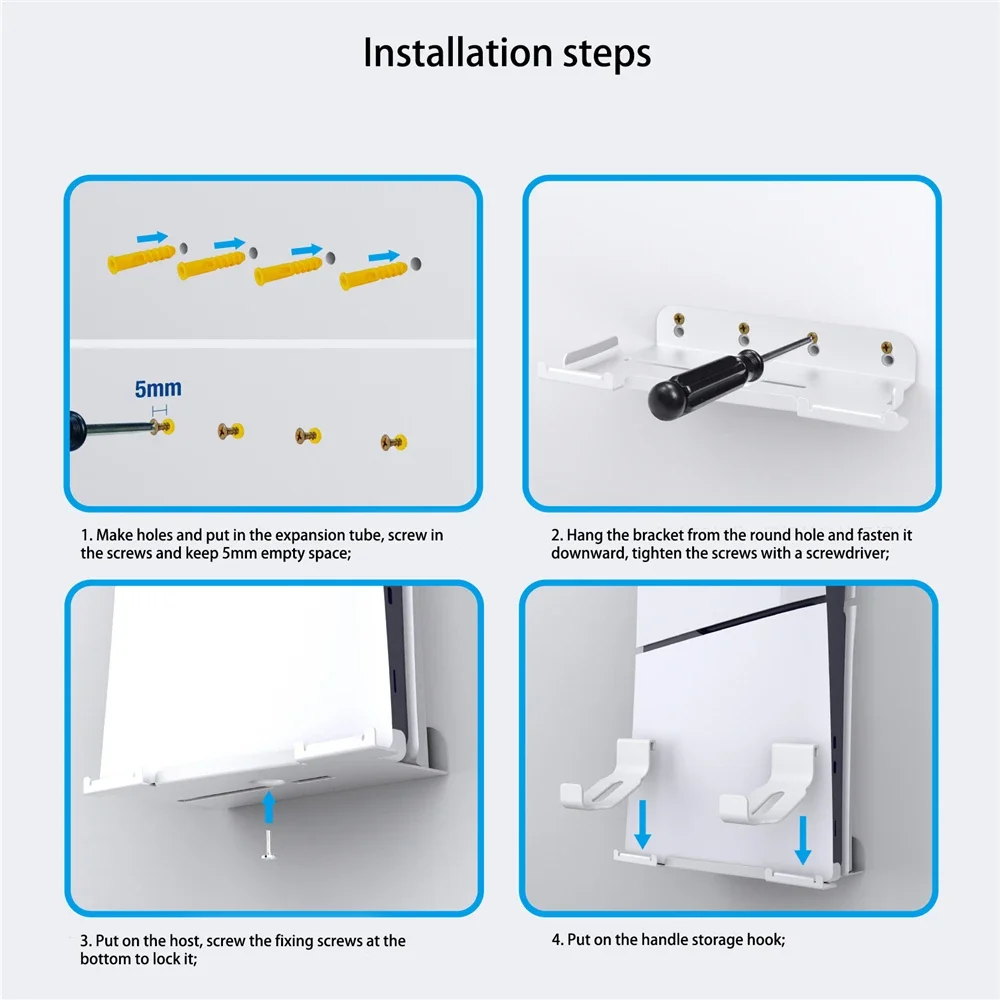 Installation steps

5mm

1. Make holes and put in the expansion tube, screw in the screws and keep 5mm empty space;

2. Hang the bracket from the round hole and fasten it downward, tighten the screws with a screwdriver;

3. Put on the host, screw the fixing screws at the bottom to lock it;

4. Put on the handle storage hook;