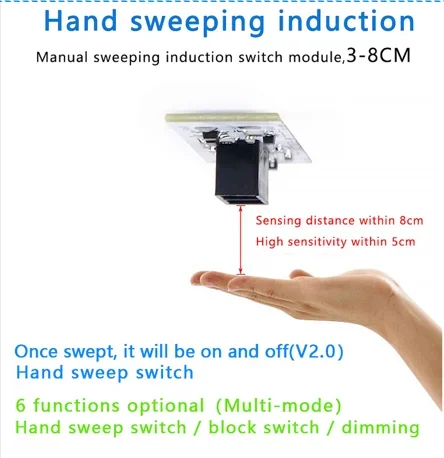 Hand sweeping induction

Manual sweeping induction switch module,3-8CM

Sensing distance within 8cm
High sensitivity within 5cm

Once swept, it will be on and off(V2.0)
Hand sweep switch

6 functions optional (Multi-mode)
Hand sweep switch / block switch / dimming