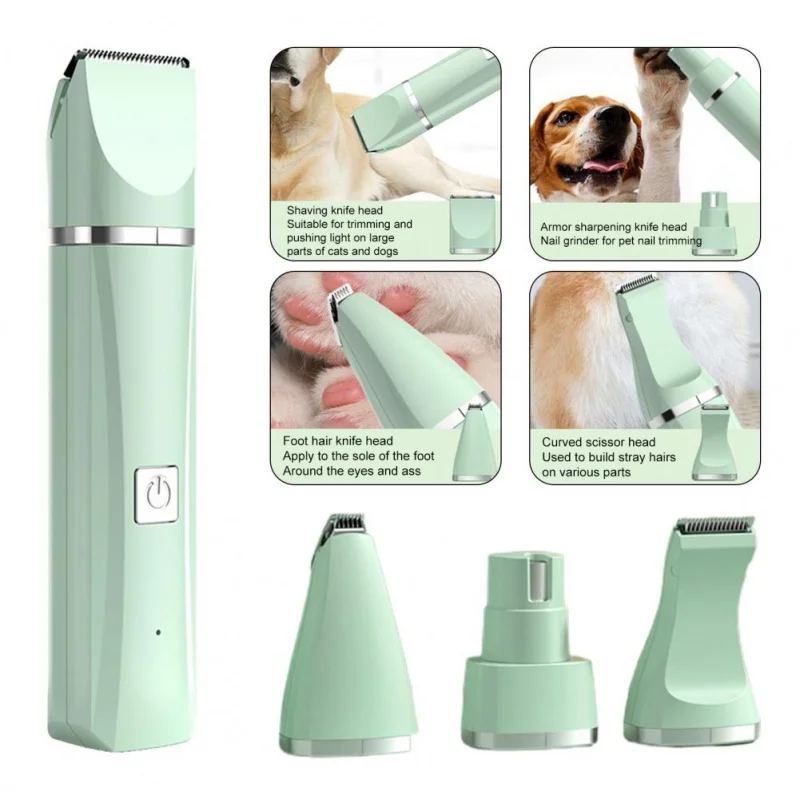 Shaving knife head
Suitable for trimming and pushing light on large parts of cats and dogs

Armor sharpening knife head
Nail grinder for pet nail trimming

Foot hair knife head
Apply to the sole of the foot
Around the eyes and ass

Curved scissor head
Used to build stray hairs on various parts