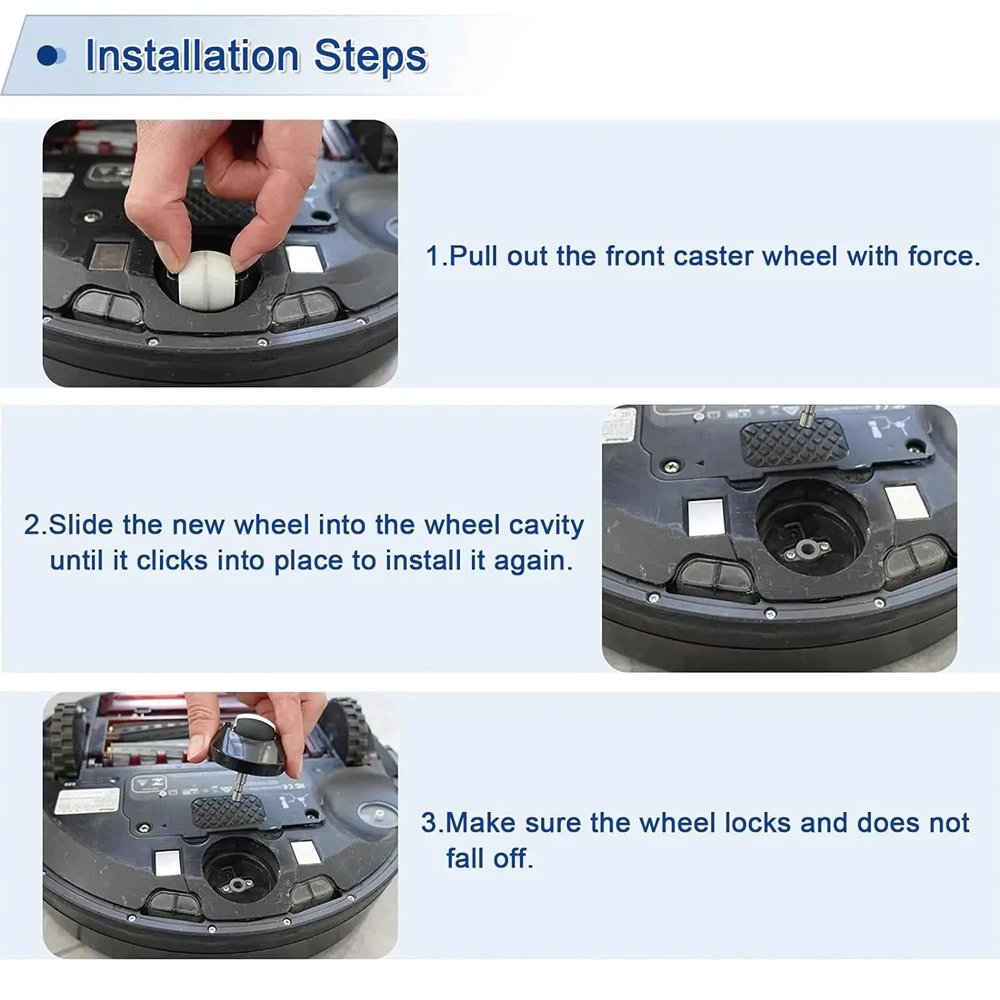 Installation Steps

1.Pull out the front caster wheel with force.

2.Slide the new wheel into the wheel cavity until it clicks into place to install it again.

3.Make sure the wheel locks and does not fall off.