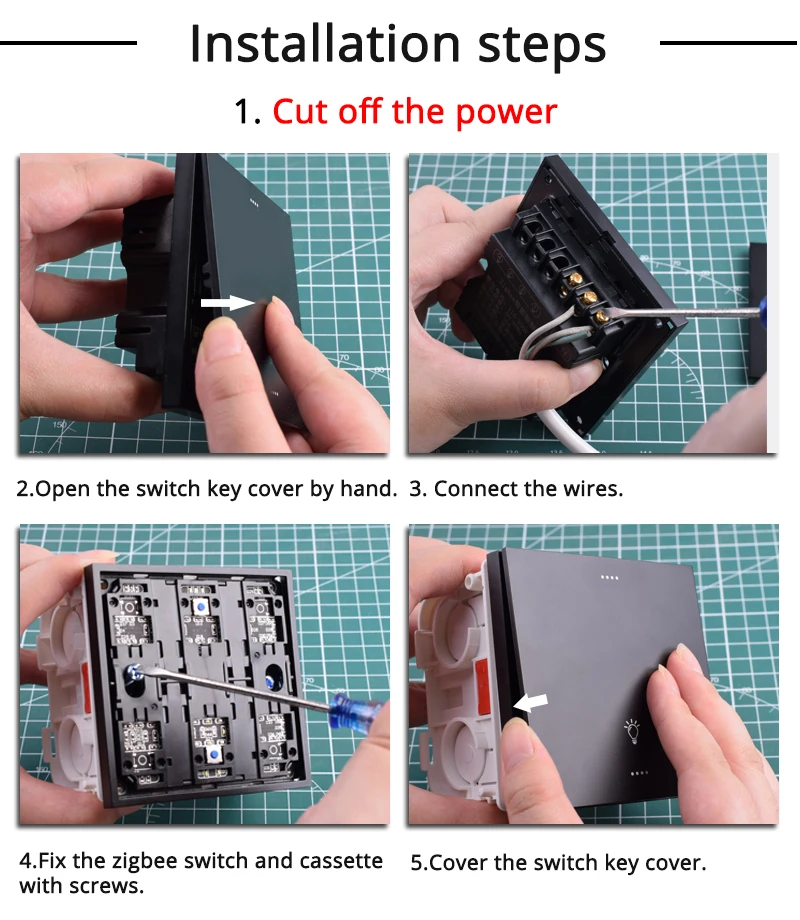 Installation steps

1. Cut off the power

2.Open the switch key cover by hand.

3. Connect the wires.

4.Fix the zigbee switch and cassette with screws.

5.Cover the switch key cover.